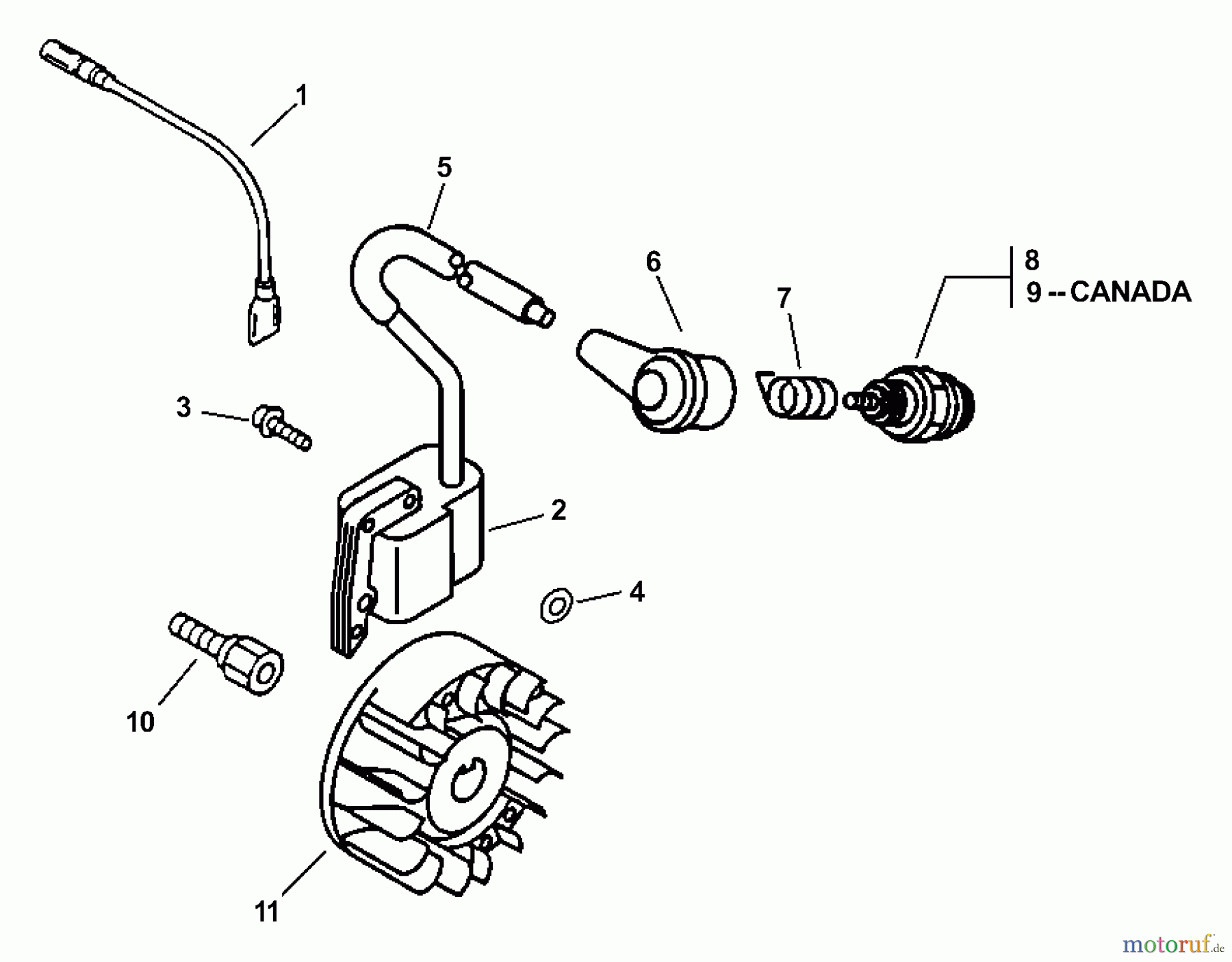 1
5
6
7
8
9 -- CANADA
3
2
4
10
11
motoruf.de