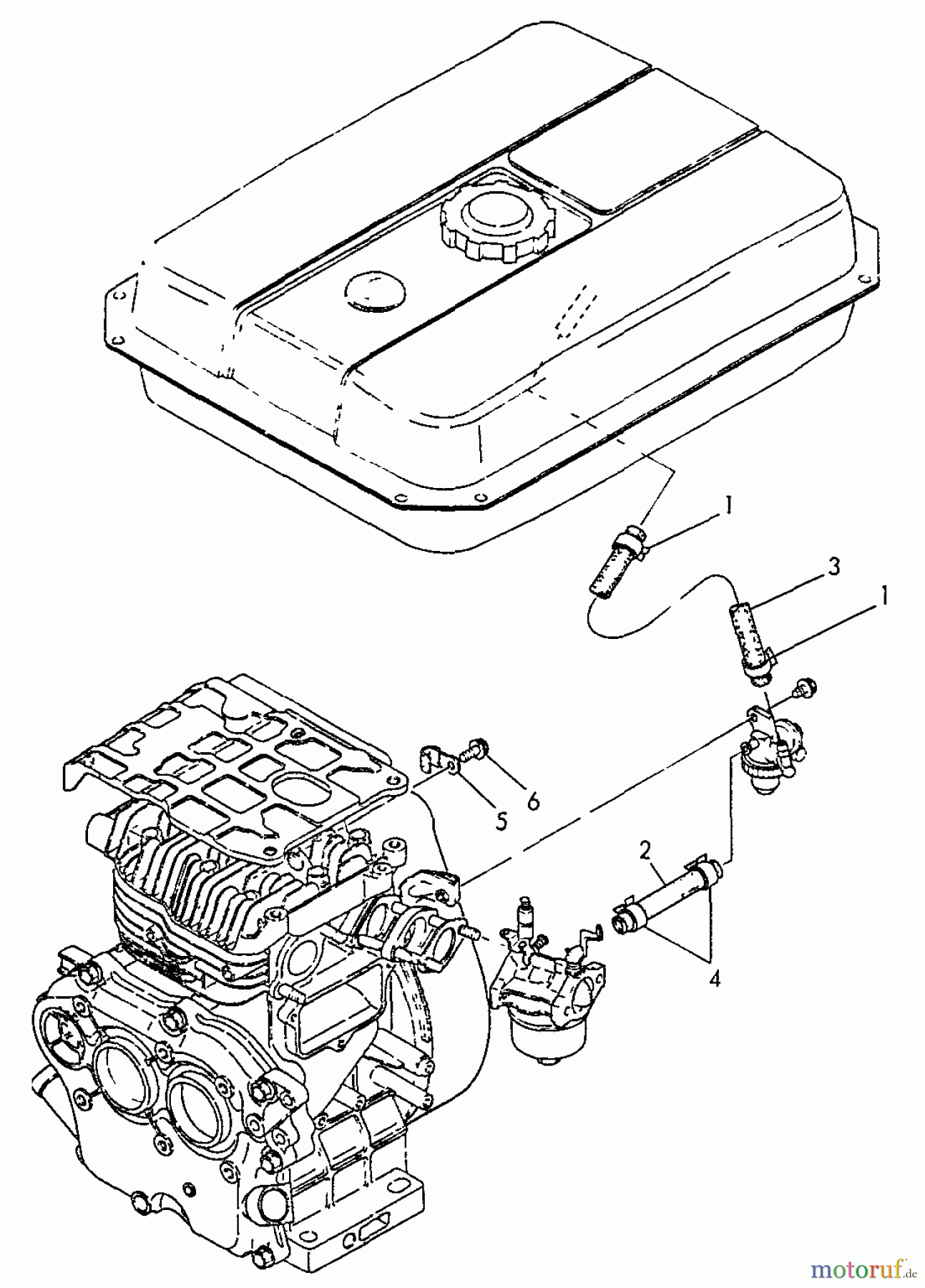 1
3
1
6
5
2
4
motoruf.de