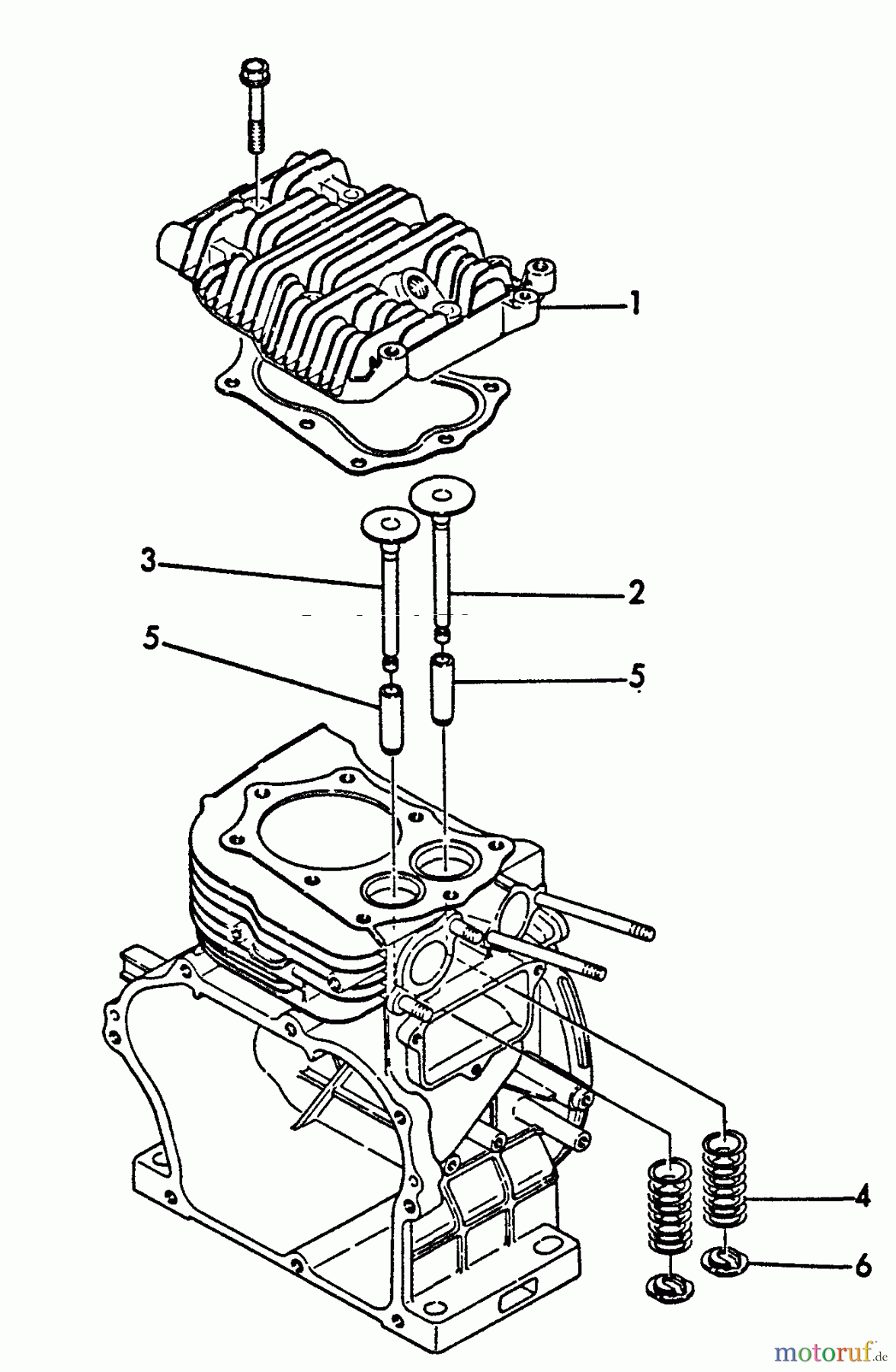 1
3
2
5
5
4
6
motoruf.de