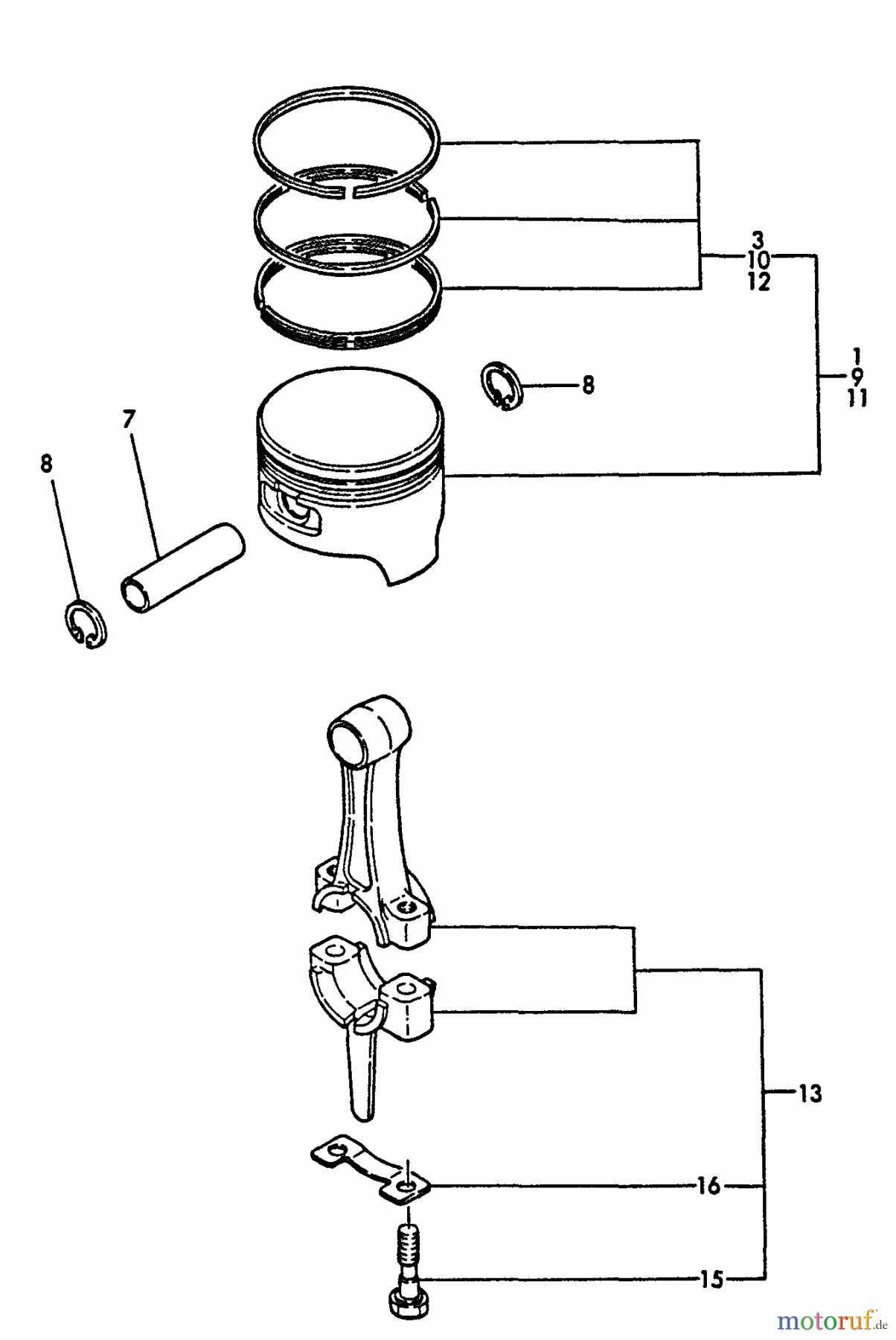 3
10
12

1
9
11

8

7

8

13

16

15

motoruf.de