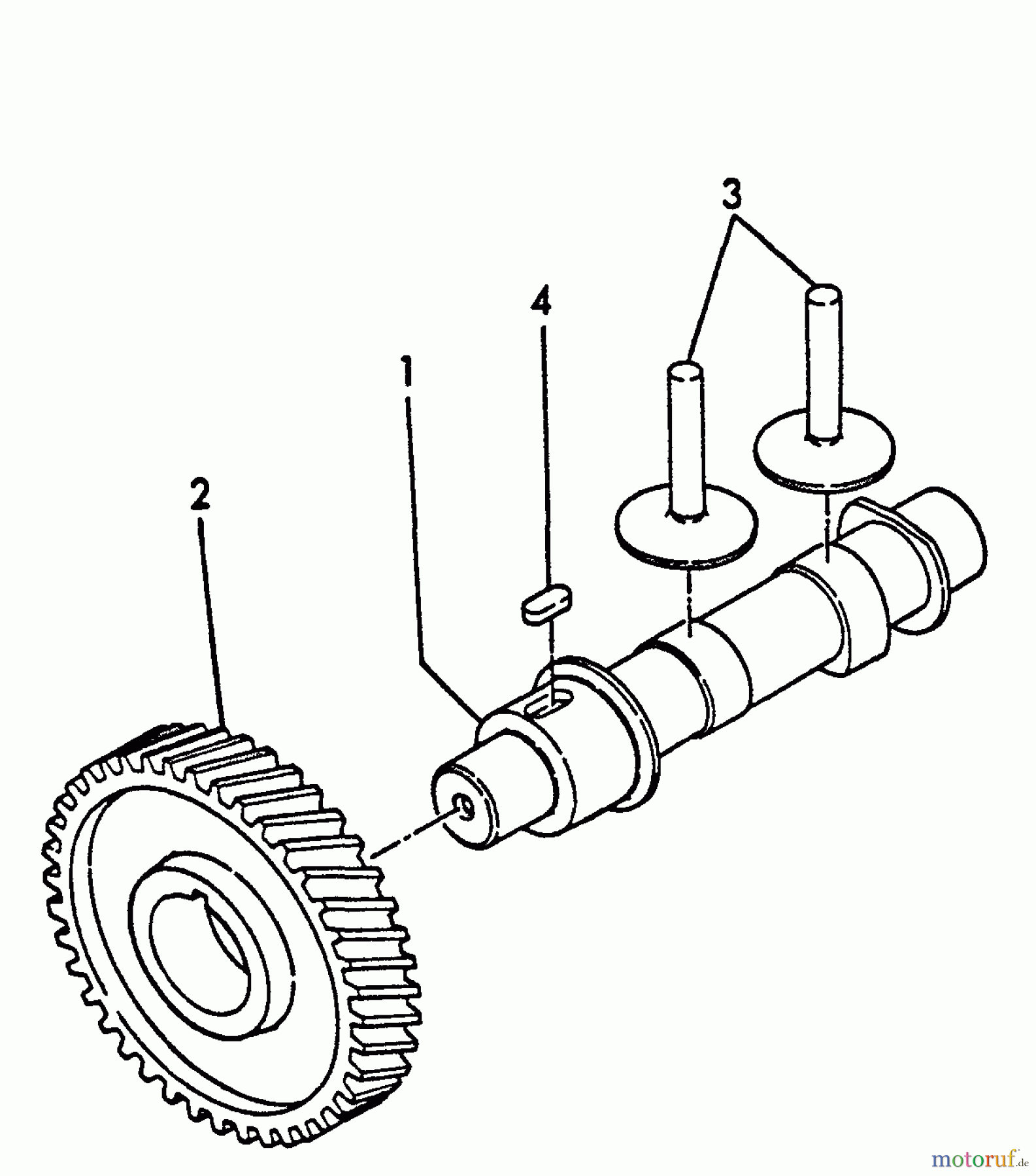 3
4
1
2
motoruf.de