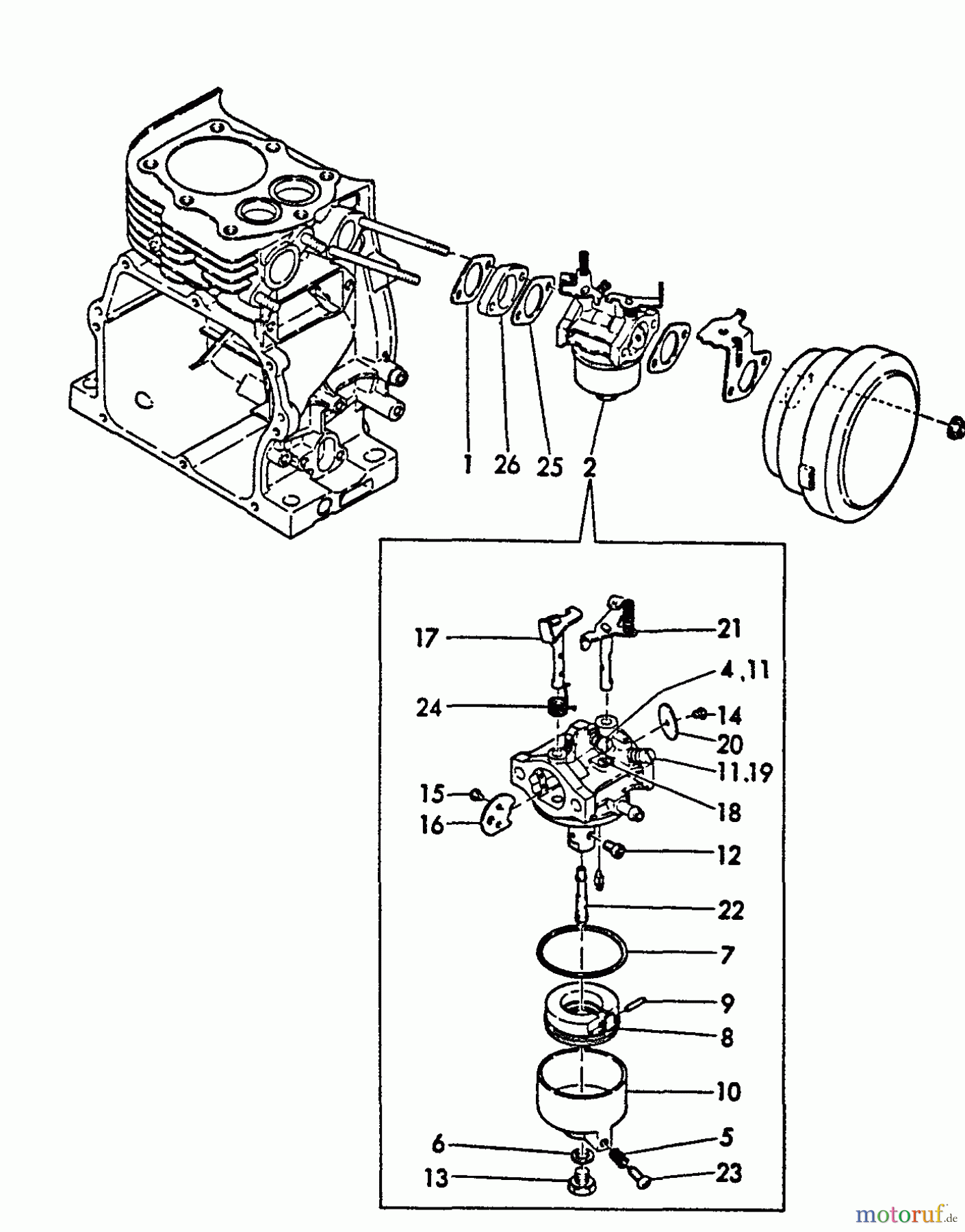 1 26 25 2

17
21
4,11
24
14
20
11,19
15
18
16
12
22
7
9
8
10
6
5
13
23

motoruf.de