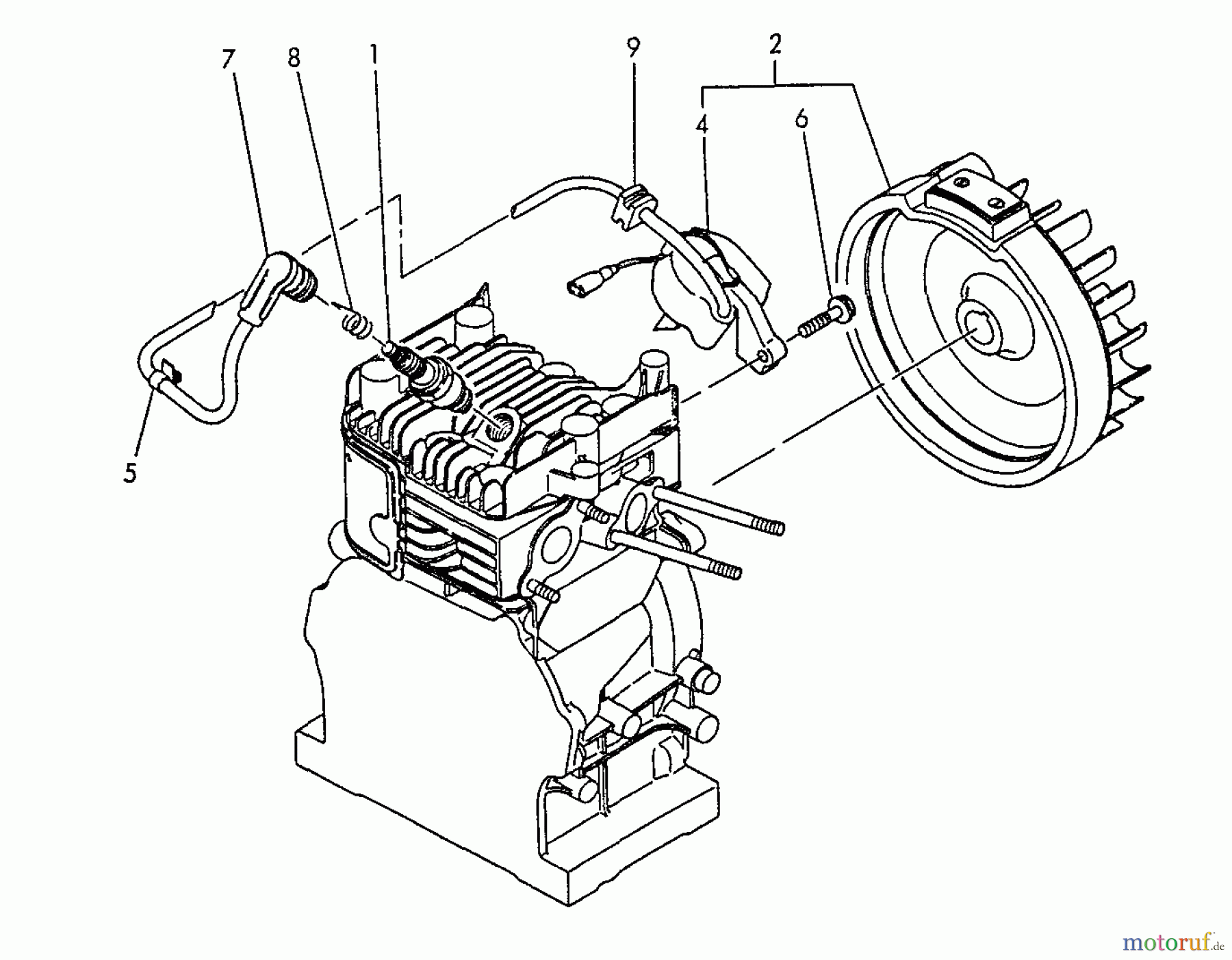 7
8
1
9
2
4
6
5

motoruf.de