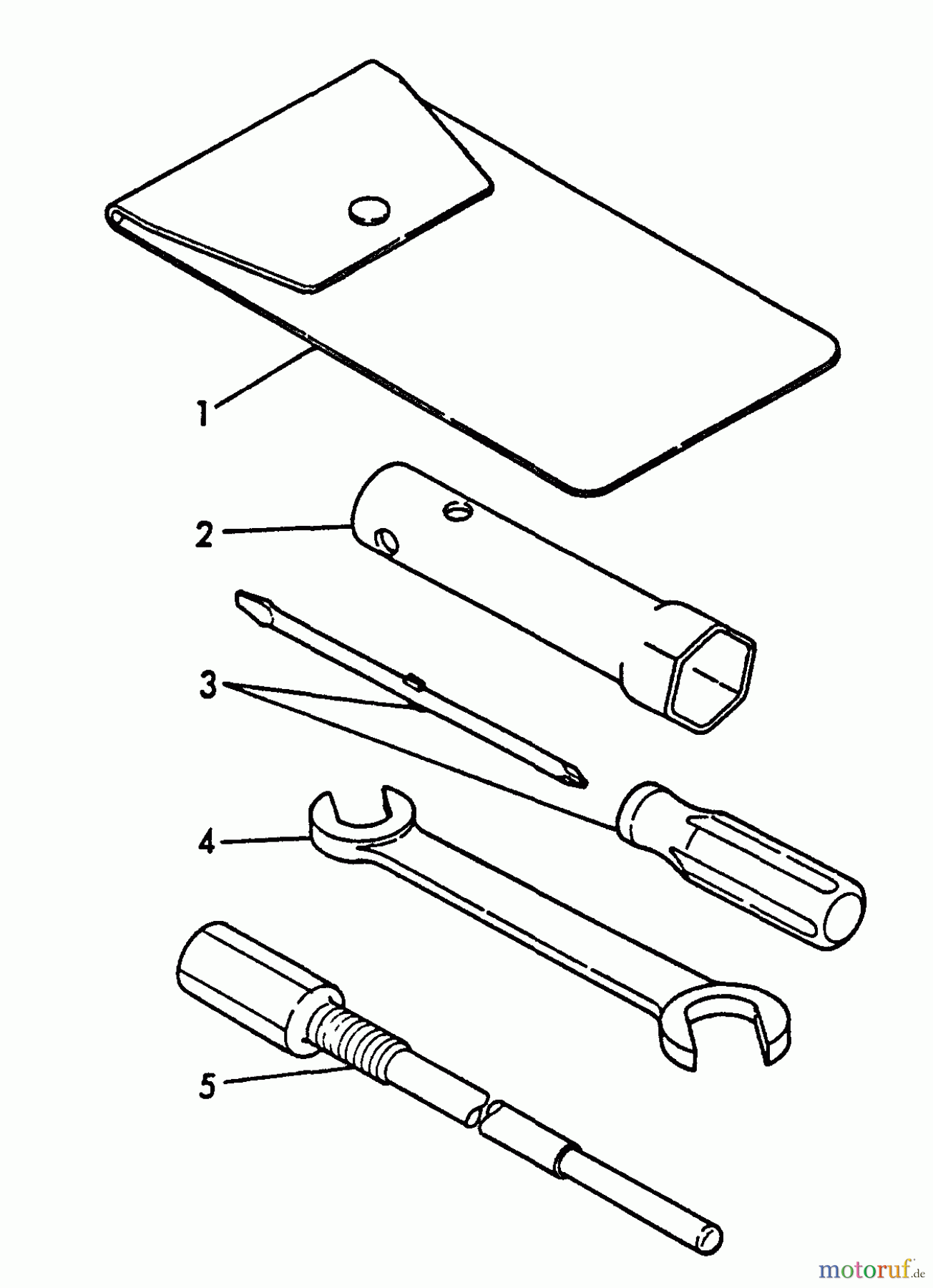 1
2
3
4
5
motoruf.de