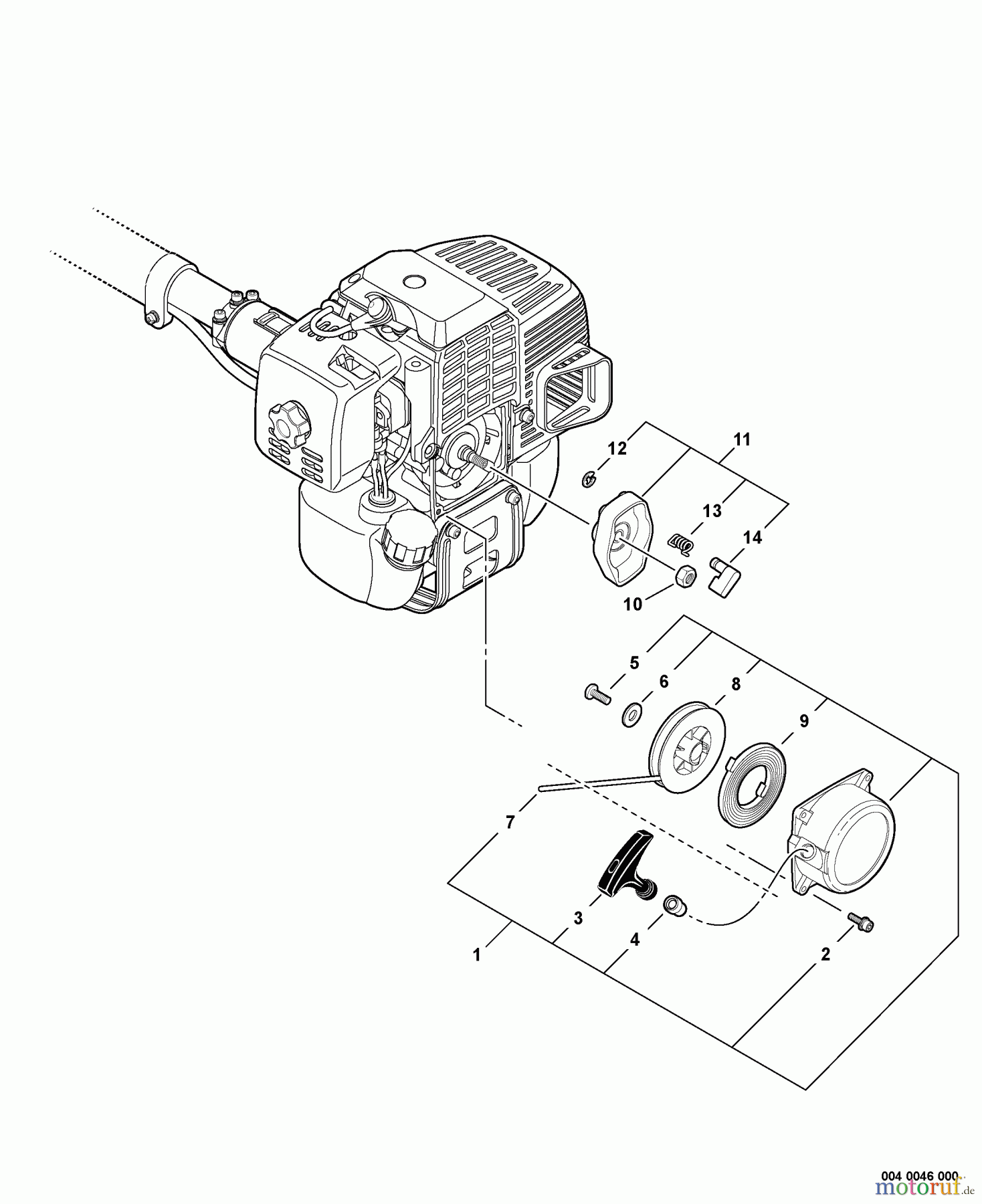 12
11
13
14
10
5
6
8
9
7
3
4
1
2
004 0046 000
motoruf.de