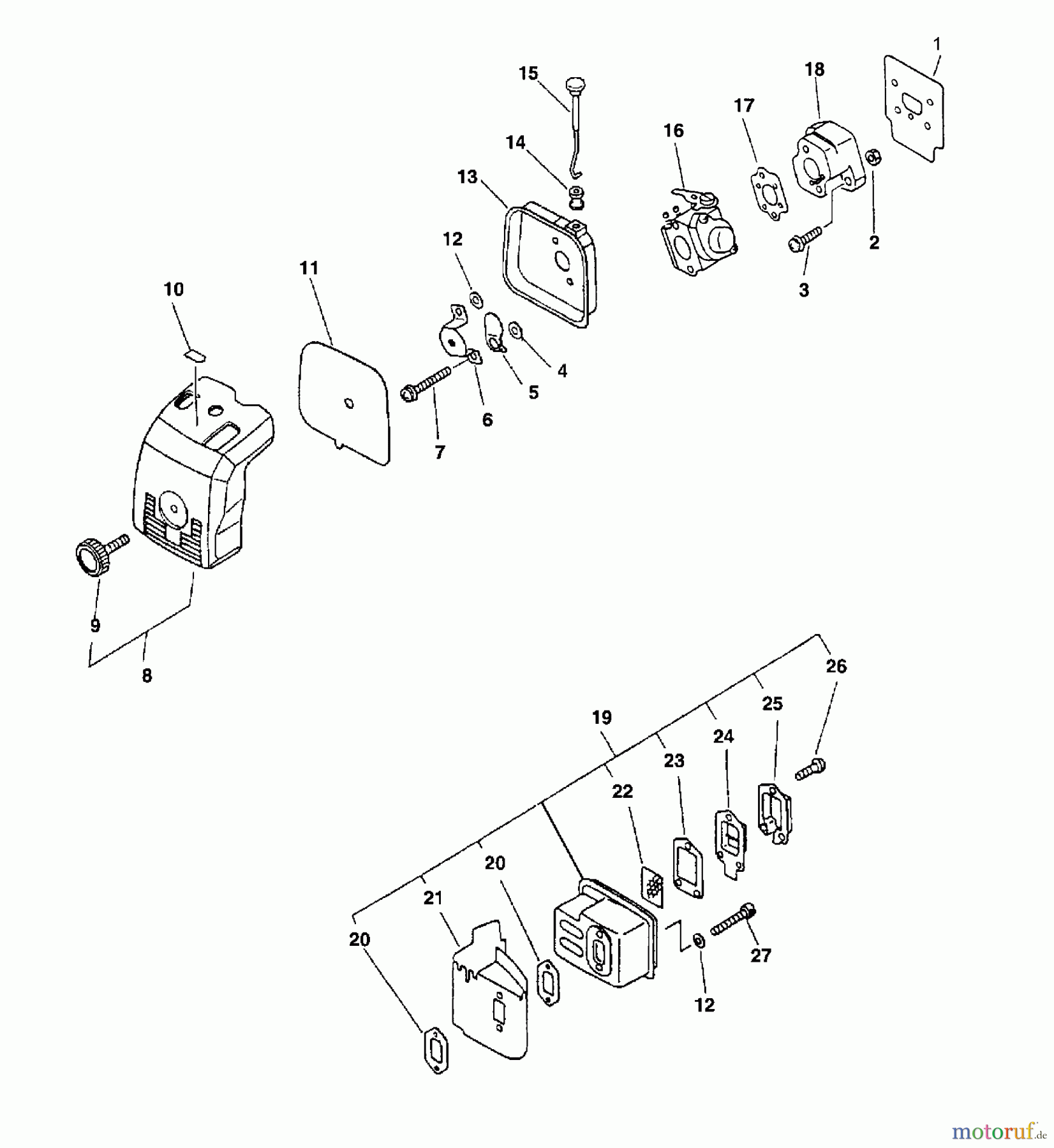 1
18
15
17
16
14
13
2
3
12
11
10
4
5
6
7
9
8
26
25
19
24
23
22
20
21
20
27
12
motoruf.de