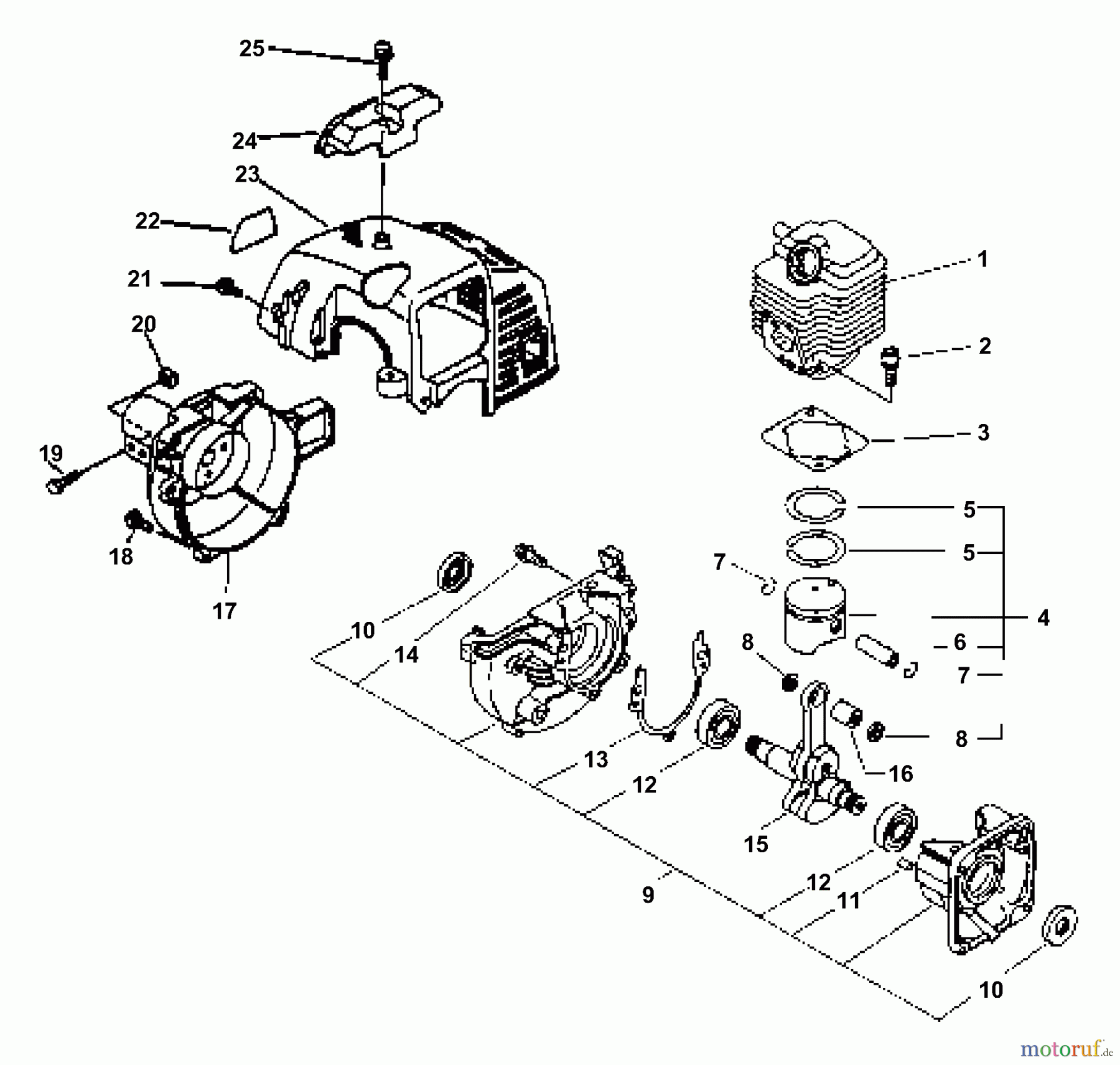 25
24
23
22
21
20
19
18
17
1
2
3
5
5
7
4
6
7
8
8
16
10
14
13
12
15
9
12
11
10
motoruf.de