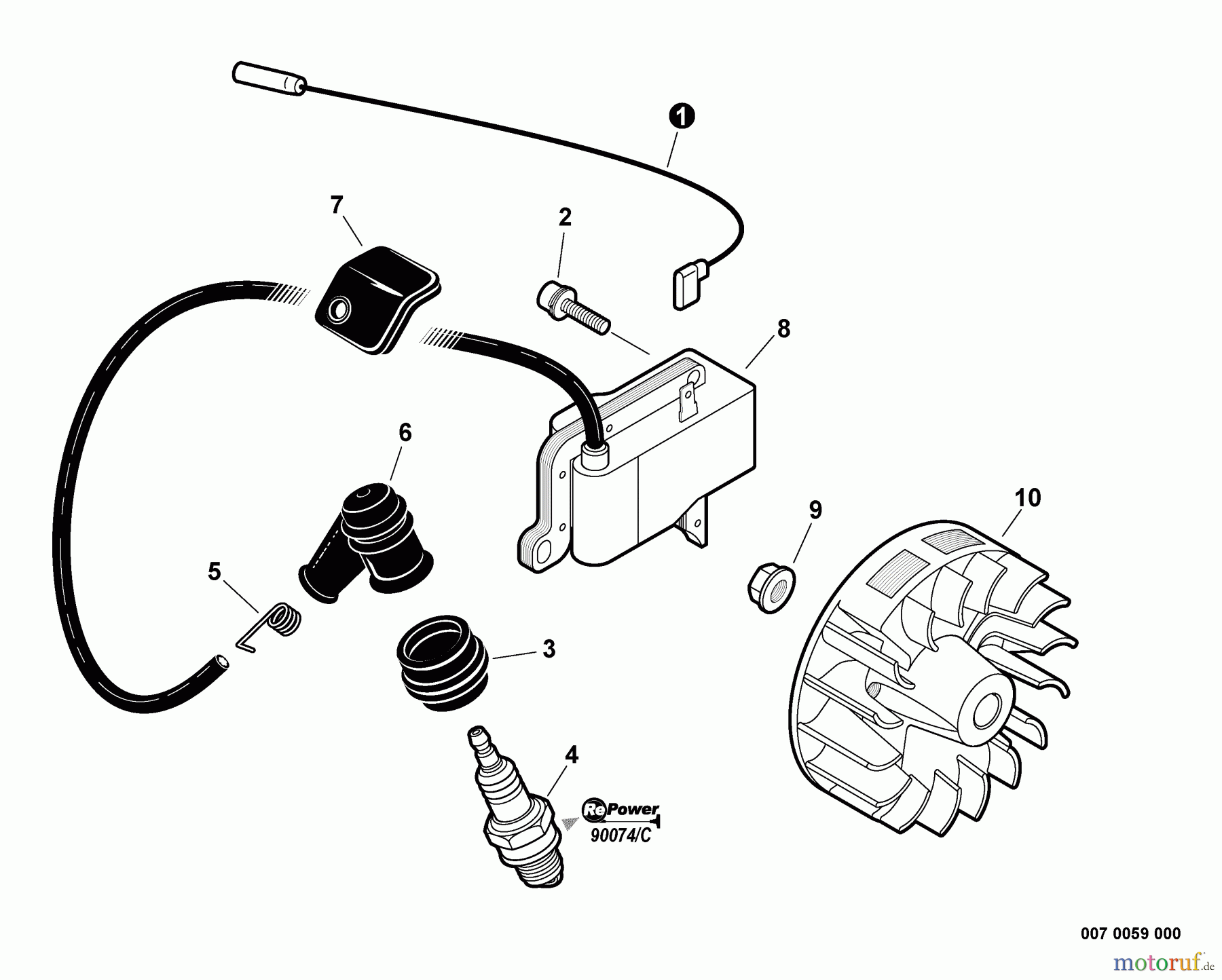 1
7
2
8
6
9
10
5
3
4
RePower
90074/C
007 0059 000
motoruf.de