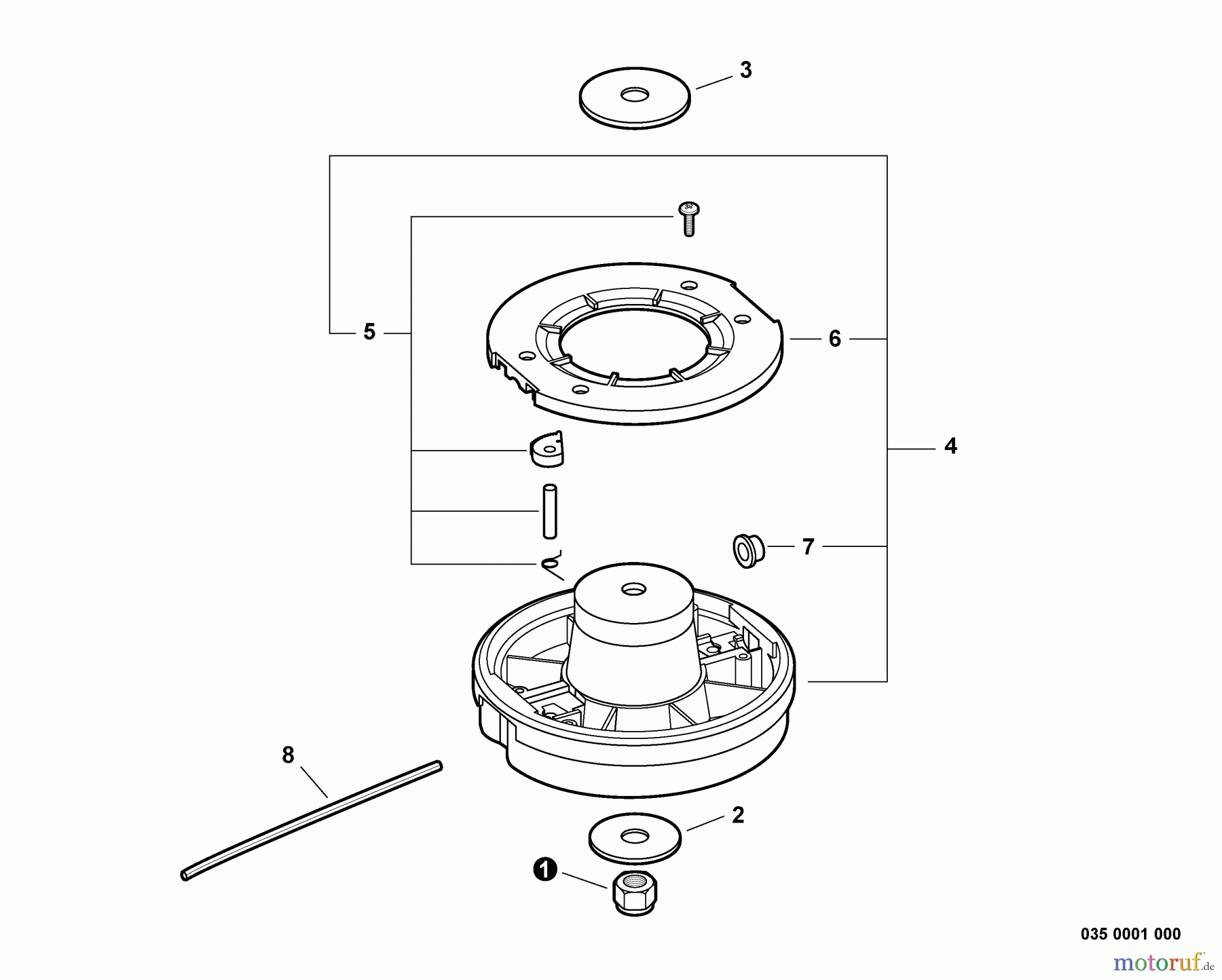 3

5

6

4

7

8

2

1

035 0001 000

motoruf.de