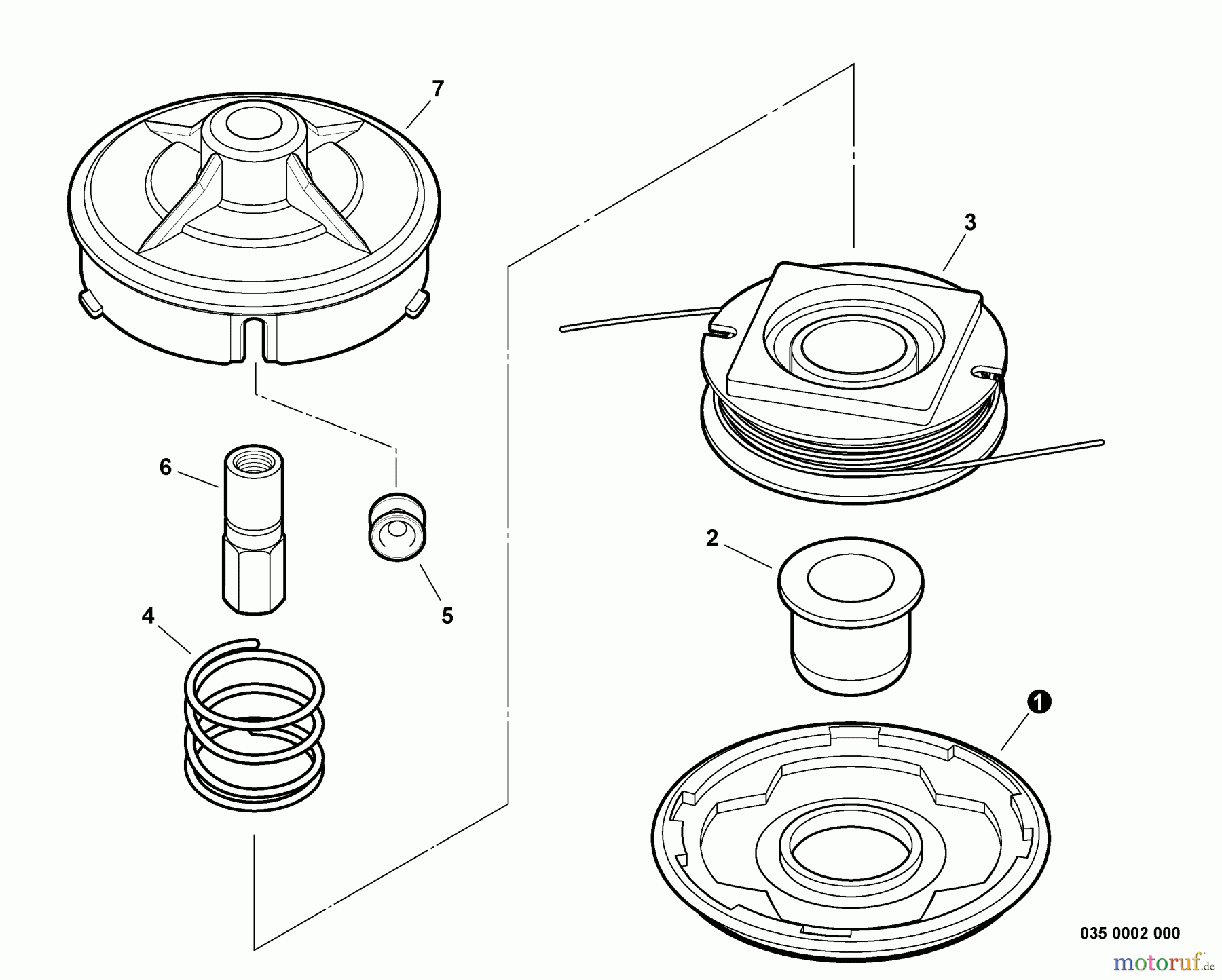 7

3

6

5

2

4

1

035 0002 000

motoruf.de