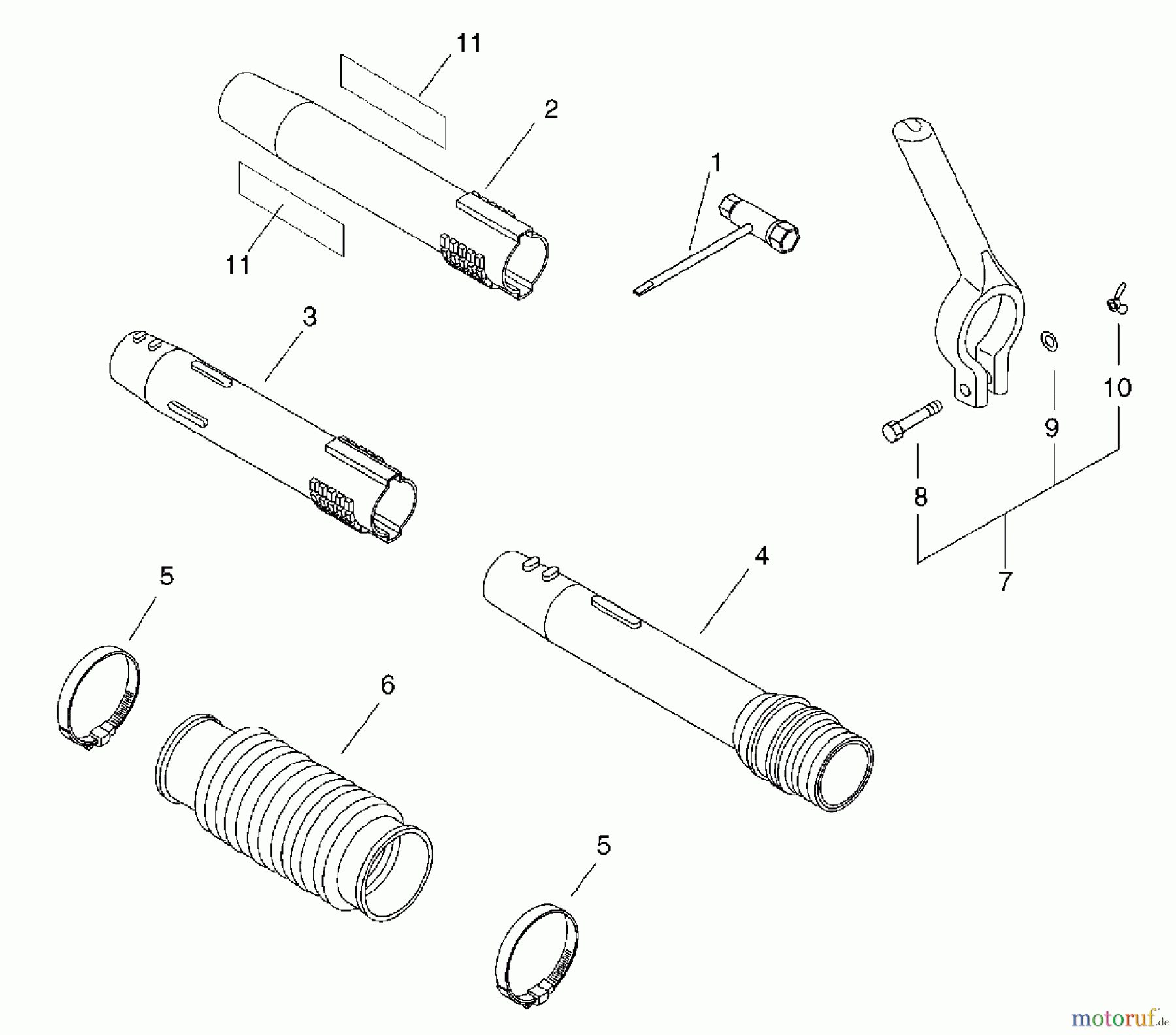 11
2
1
11
3
10
9
8
7
4
5
6
5
motoruf.de