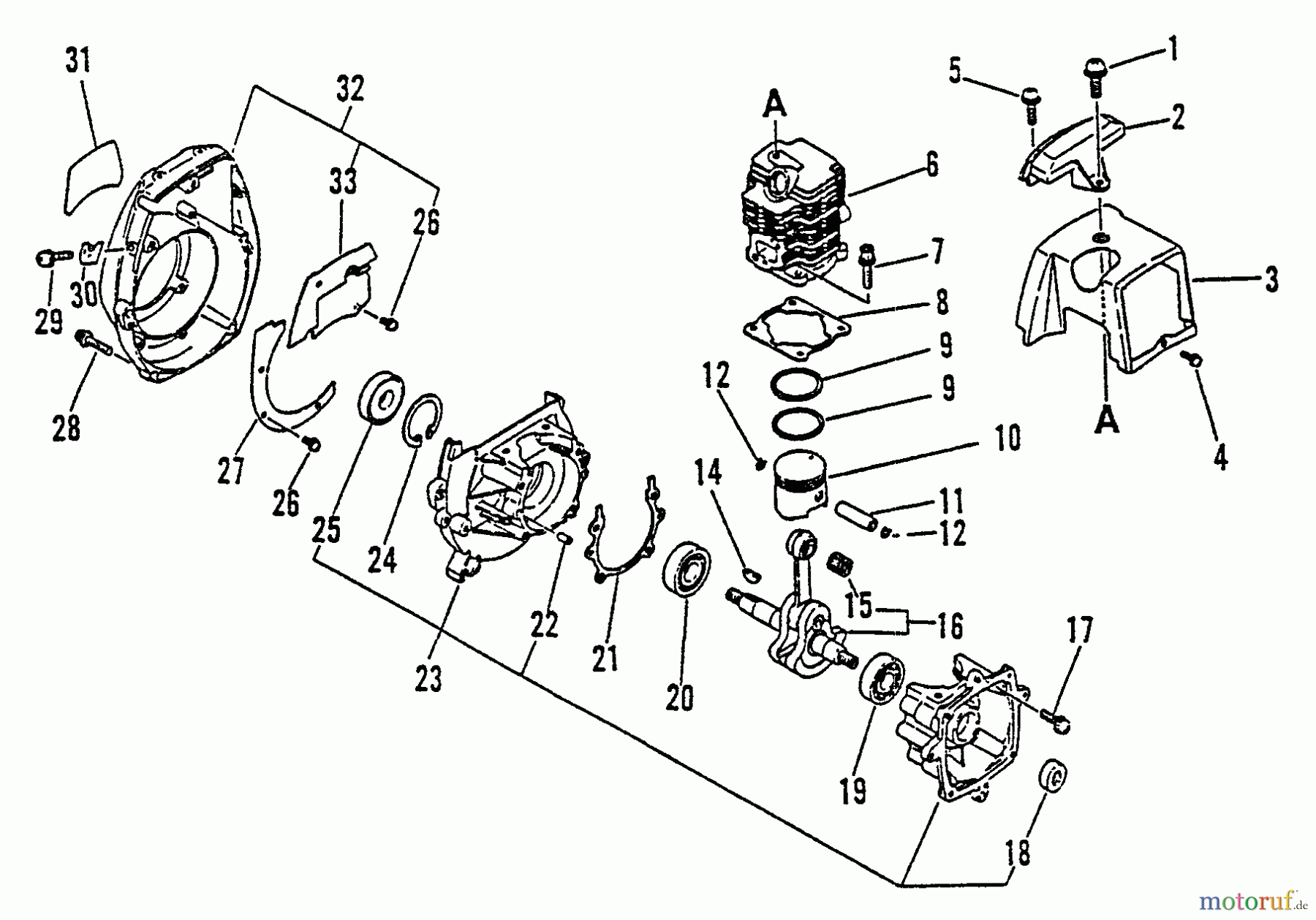 31
32
33
26
29
30
28
27
26
25
24
23
22
21
20
A
6
7
8
9
9
12
10
14
11
12
15
16
17
19
18
5
1
2
3
A
4
motoruf.de