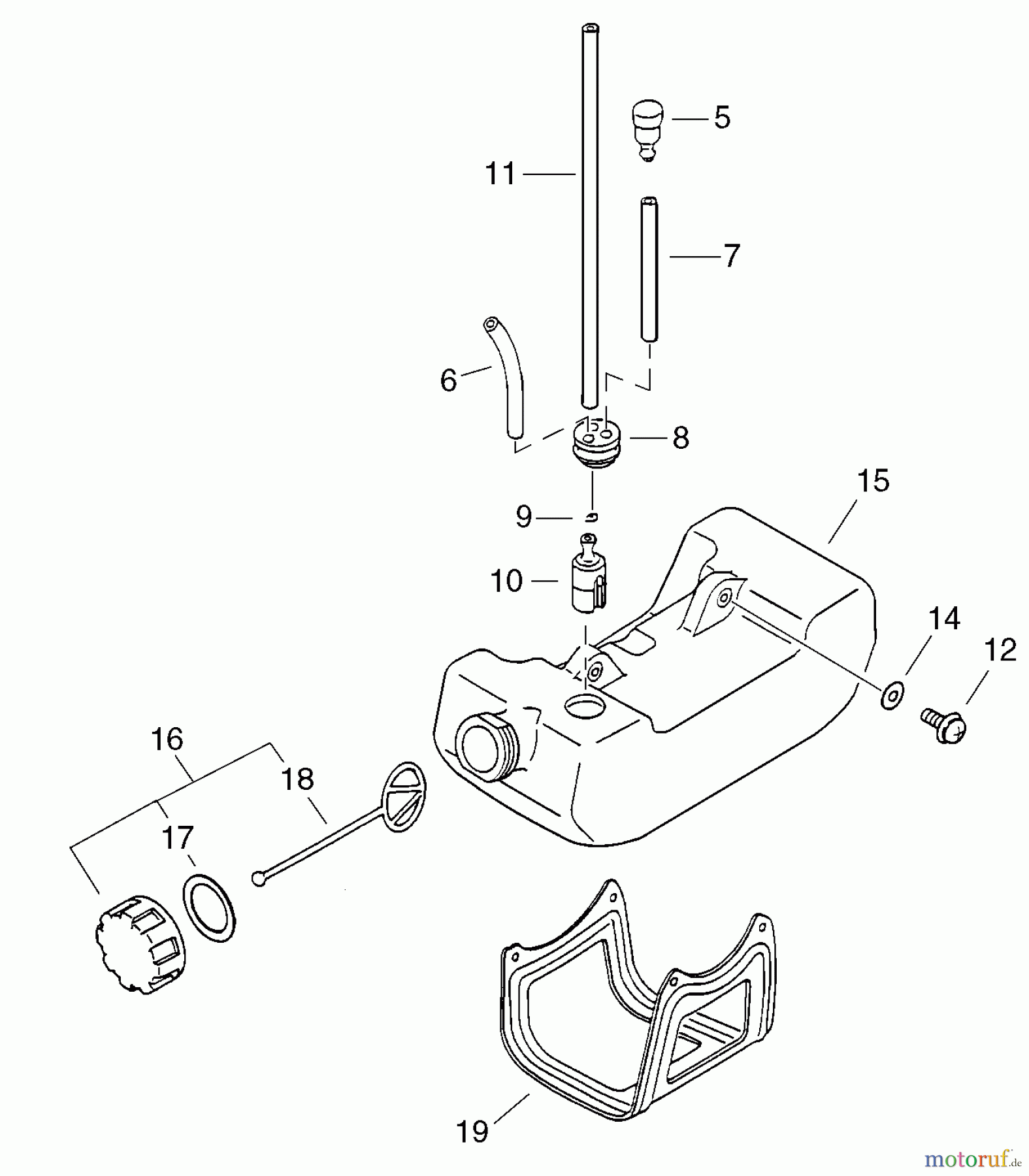 5
11
7
6
8
15
9
10
14
12
16
18
17
19
motoruf.de