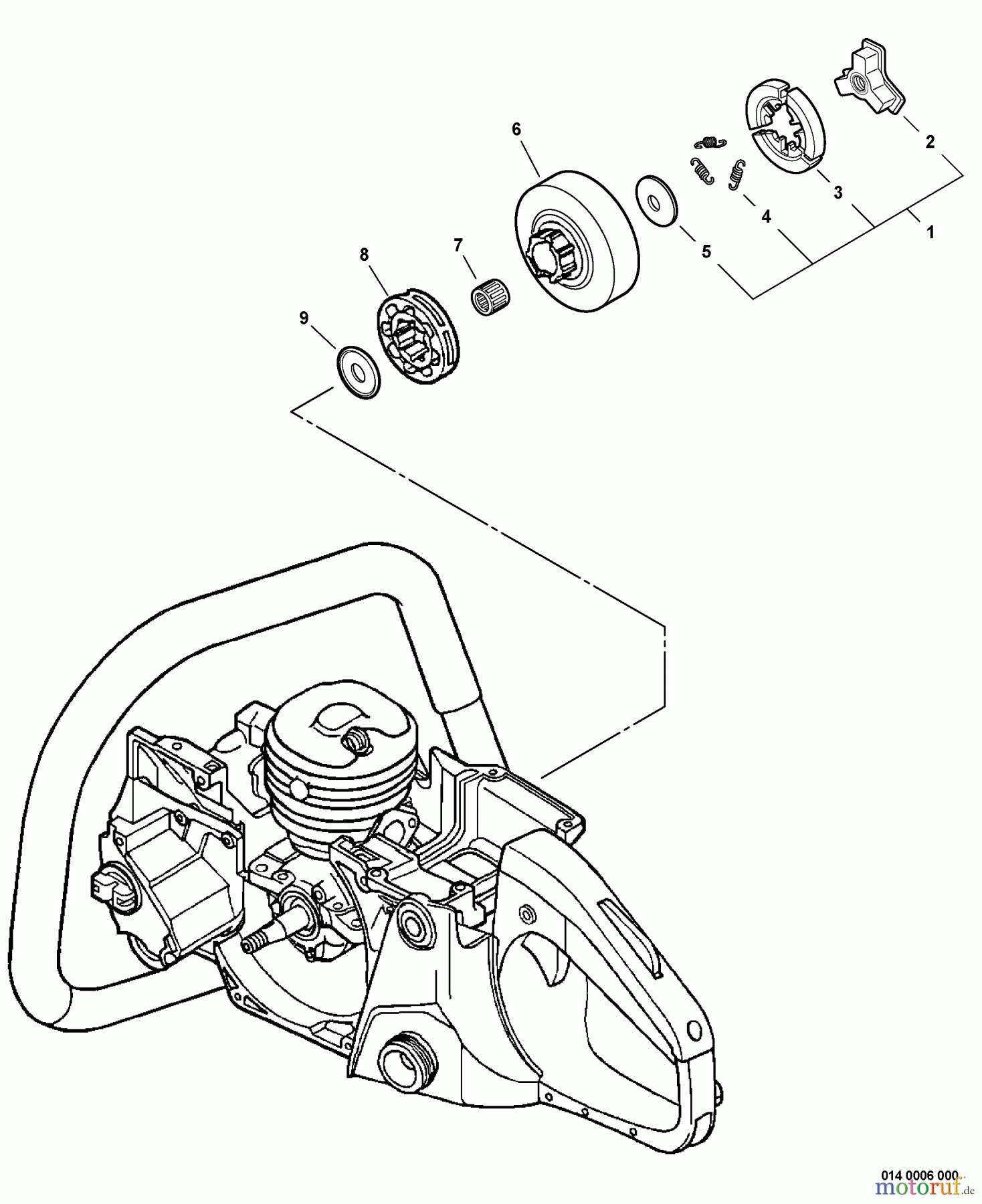 6
2
3
4
1
5
8
7
9
014 0006 000
motoruf.de