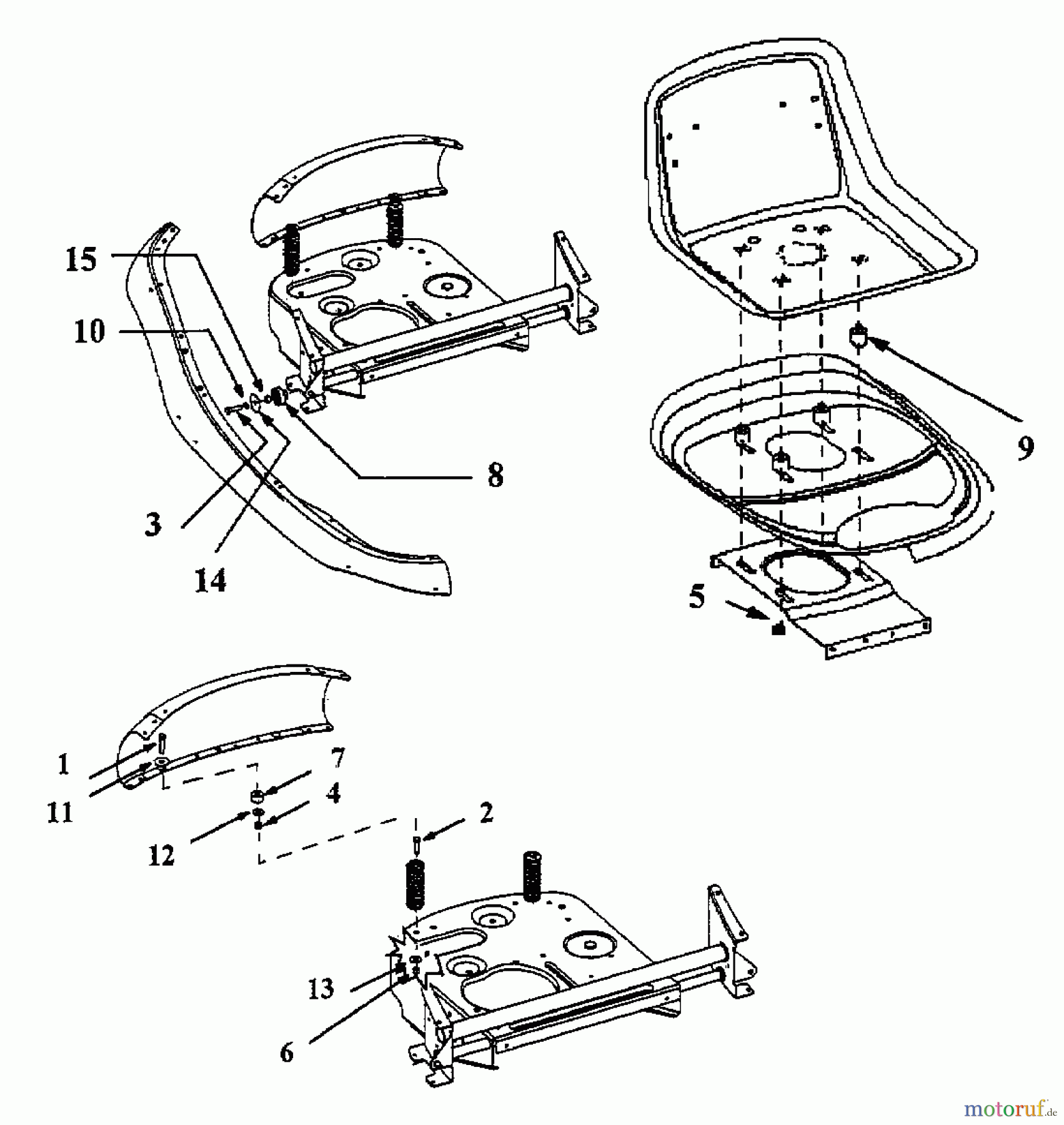 15
10
8
3
14
9
5
1
11
7
4
12
2
13
6
motoruf.de