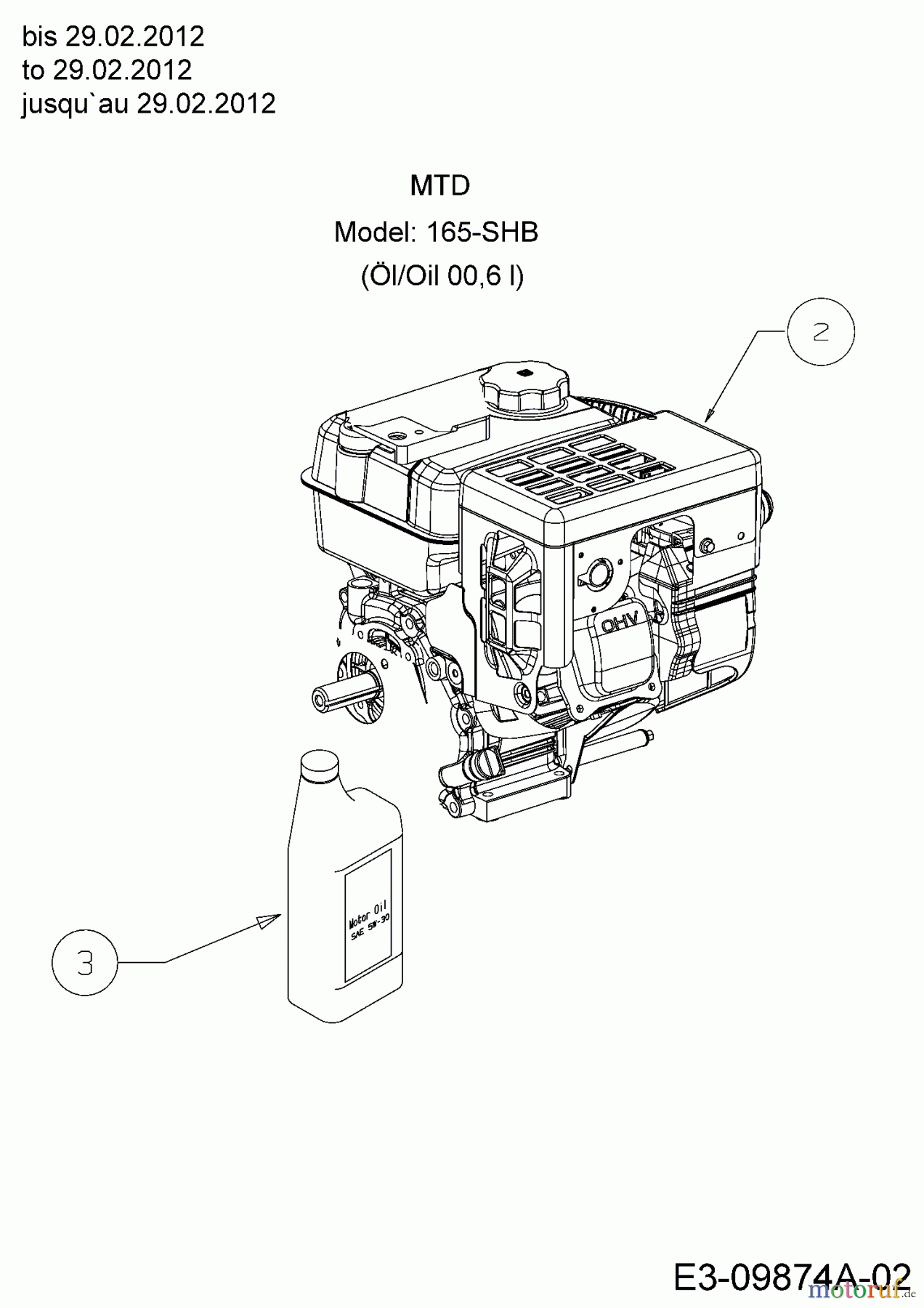 bis 29.02.2012
to 29.02.2012
jusqu`au 29.02.2012

MTD
Model: 165-SHB
(Öl/Oil 00,6 l)

2

OHV

Motor Oil
SAE 5W-30

3

E3-09874A-02

motoruf.de