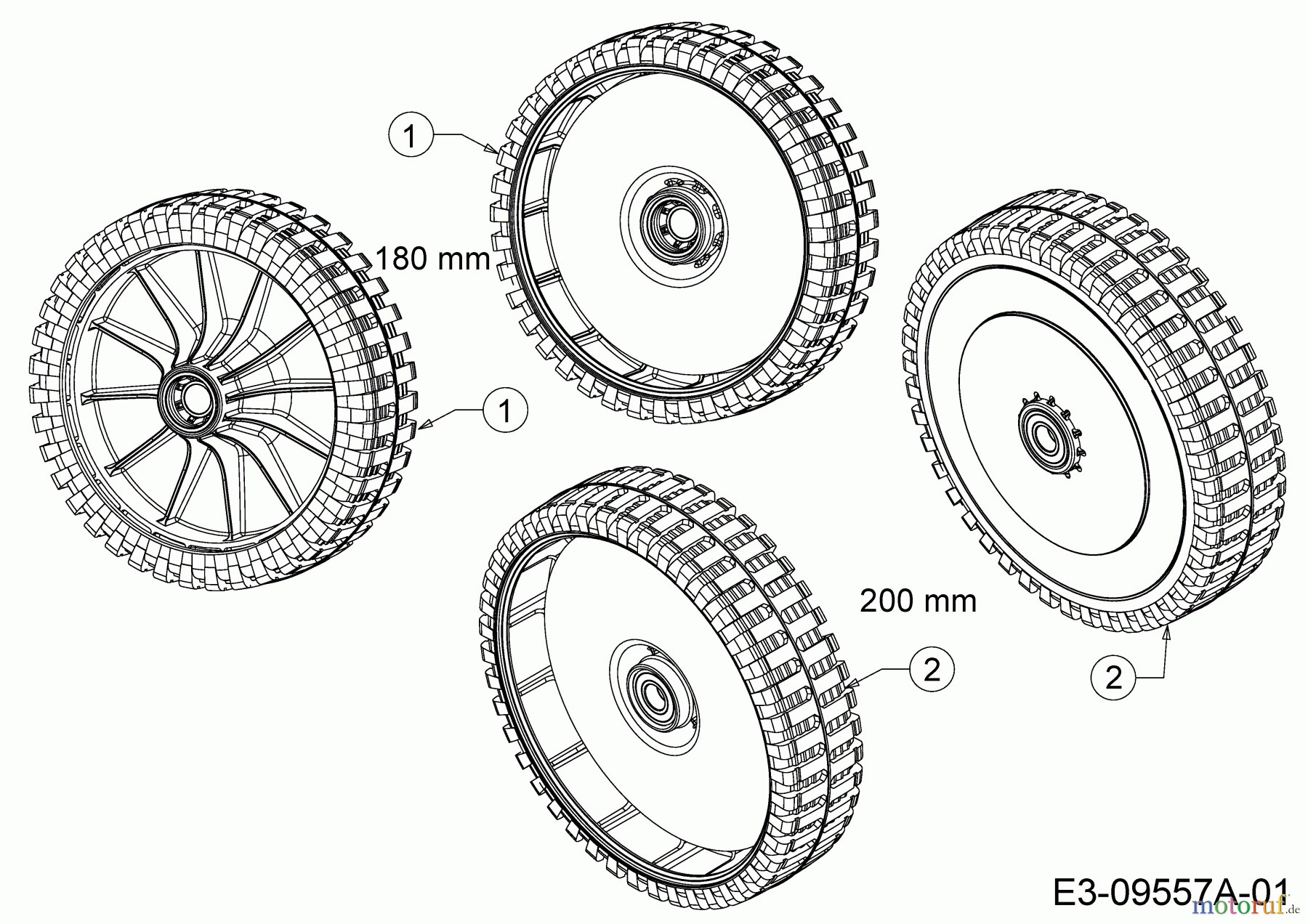 1

180 mm

1

200 mm

2

2

E3-09557A-01

motoruf.de