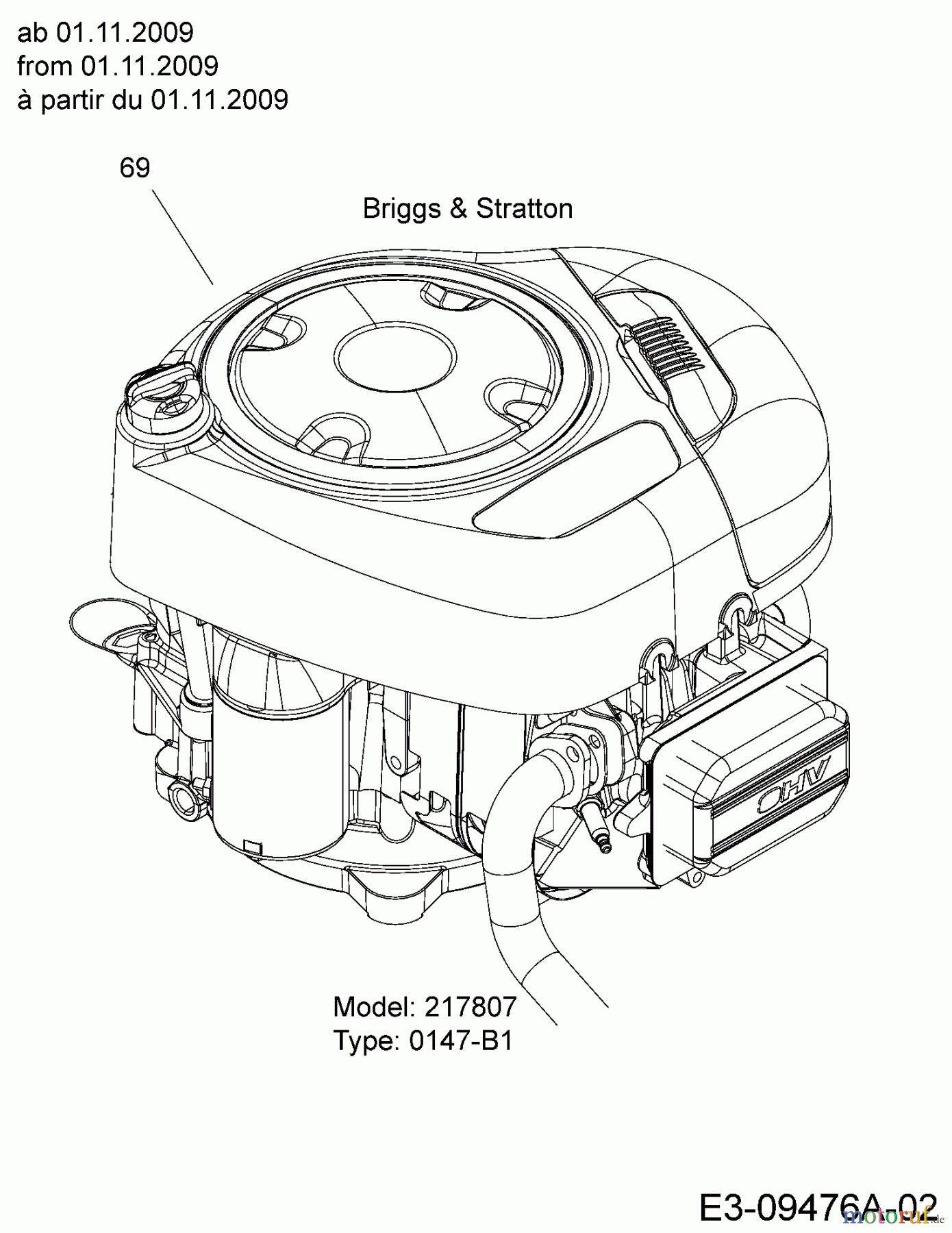 ab 01.11.2009
from 01.11.2009
à partir du 01.11.2009

69

Briggs & Stratton

OHV

Model: 217807
Type: 0147-B1

E3-09476A-02

motoruf.de