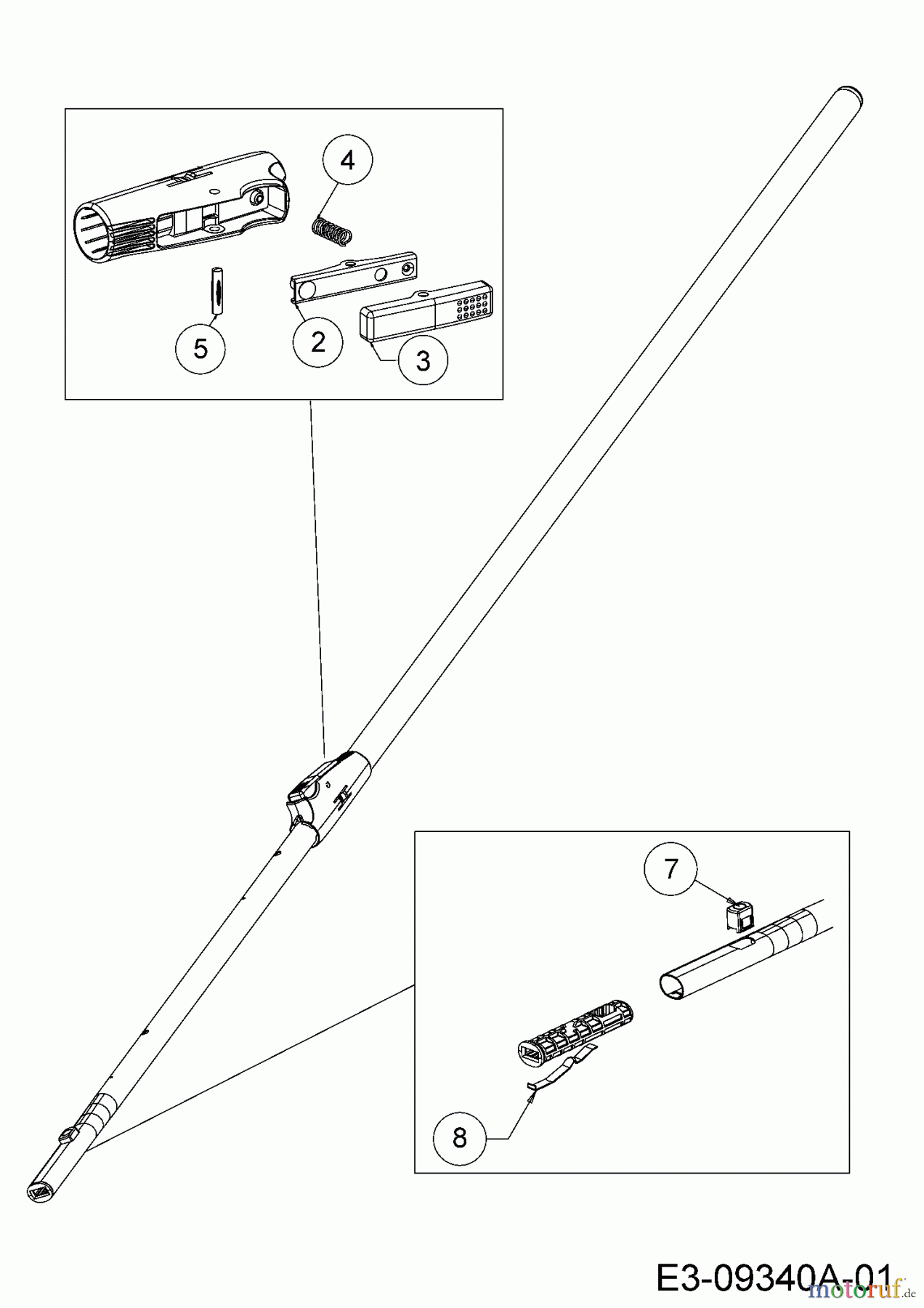 4
5
2
3
7
8
E3-09340A-01
motoruf.de