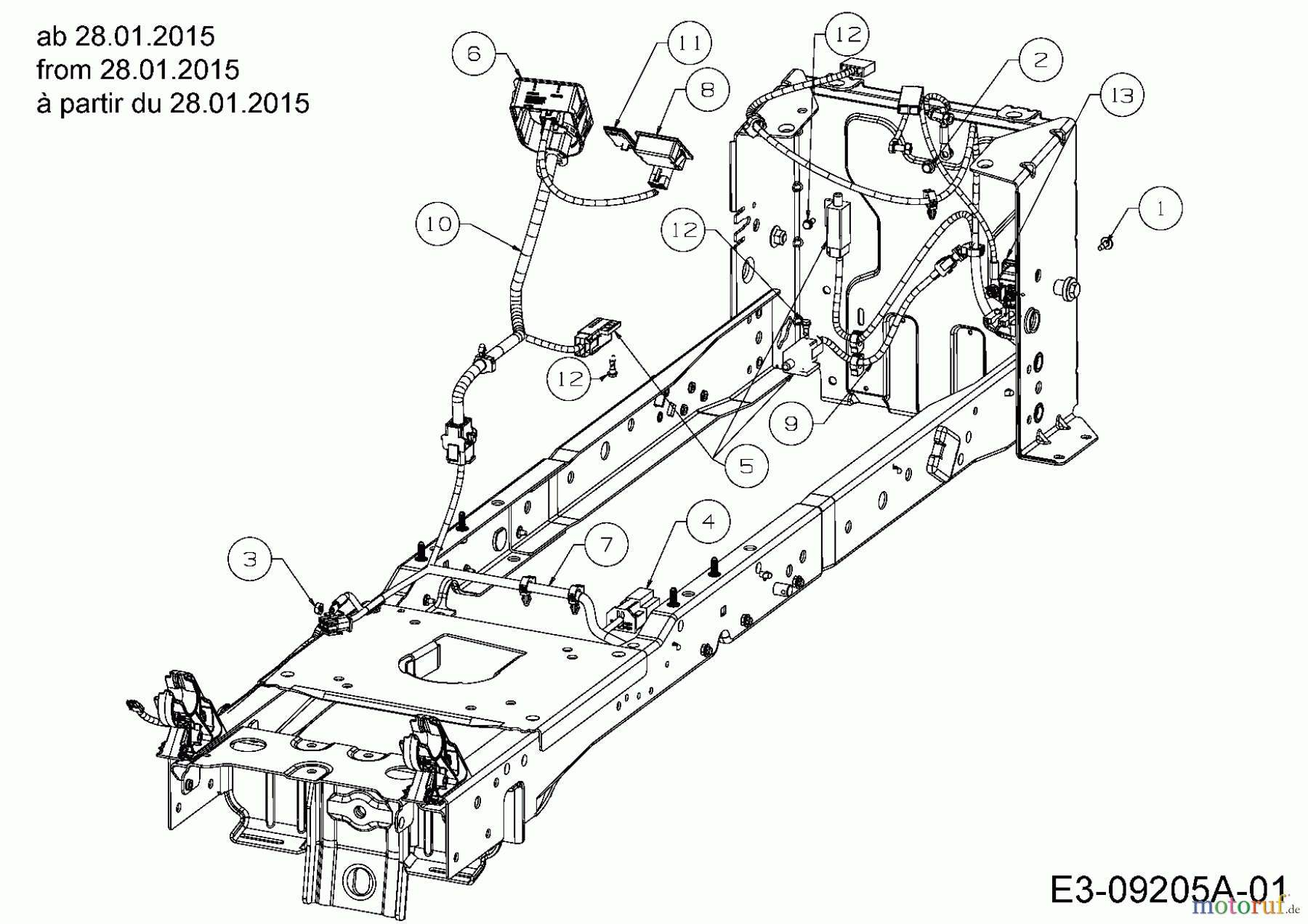 ab 28.01.2015
from 28.01.2015
à partir du 28.01.2015

6
11
8
12
2
13
1
10
12
12
9
5
3
7
4

E3-09205A-01
motoruf.de