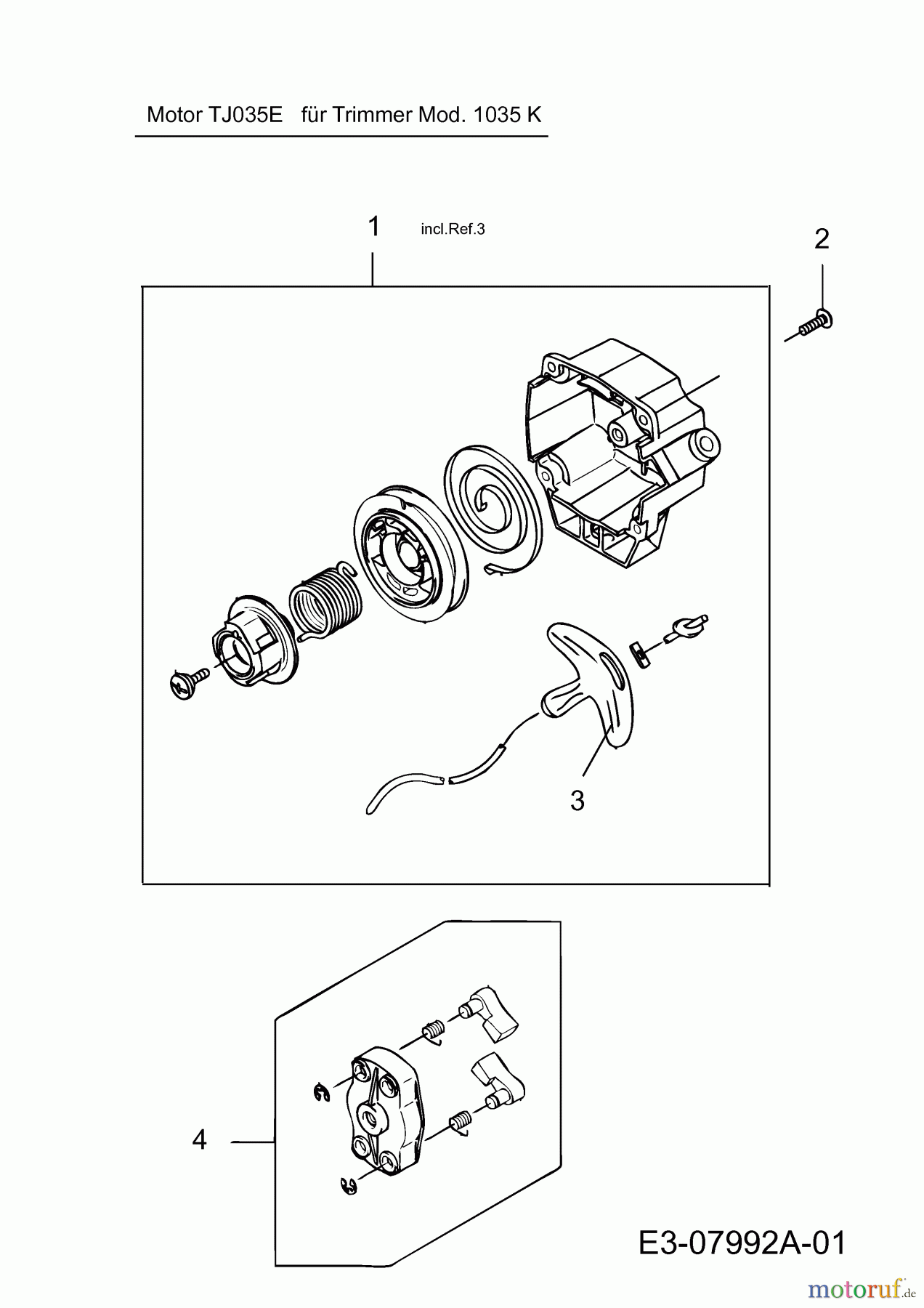 Motor TJ035E für Trimmer Mod. 1035 K

1 incl.Ref.3

2

3

4

E3-07992A-01

motoruf.de