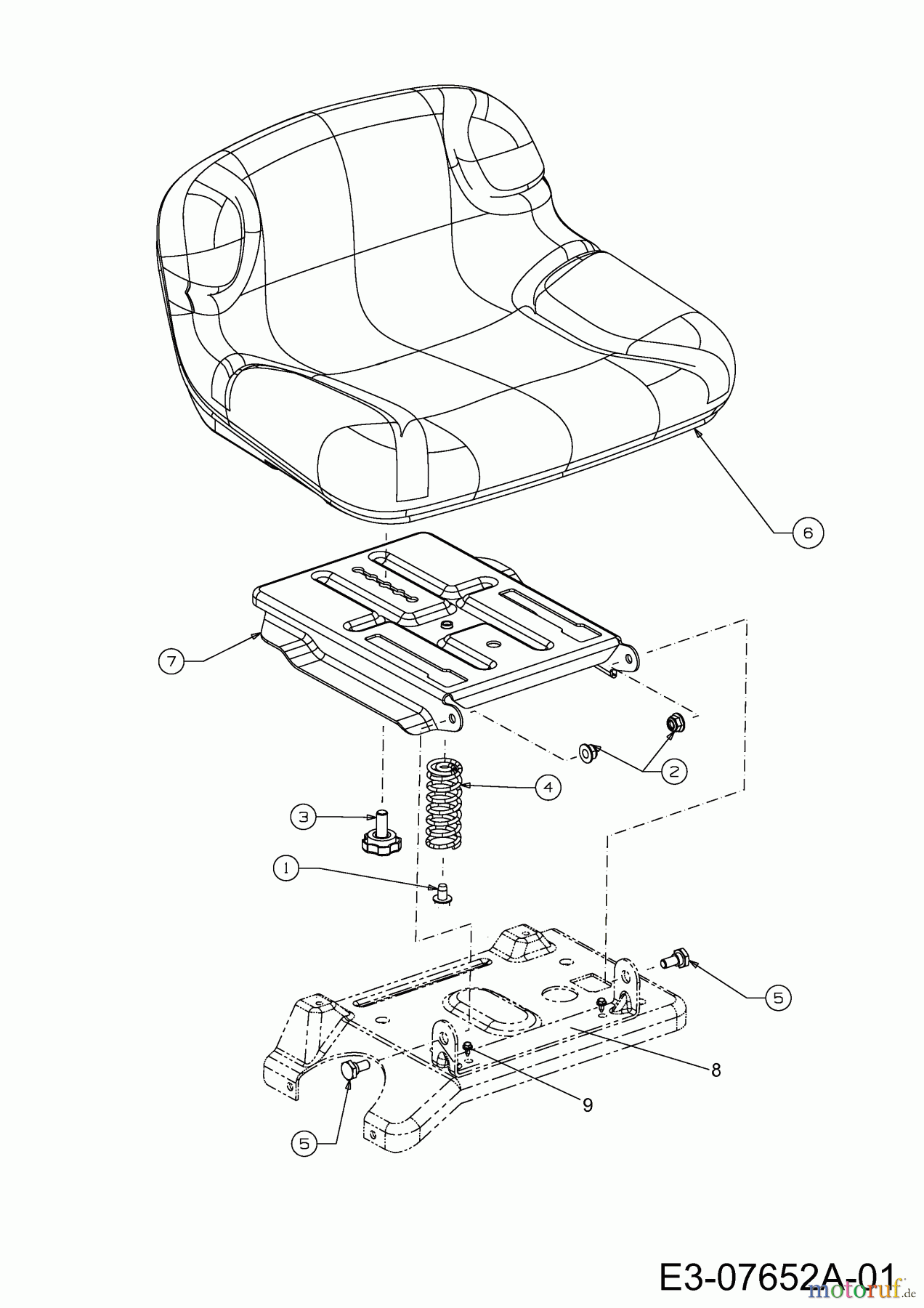 6

7

2

4

3

1

5

8

9

5

E3-07652A-01

motoruf.de