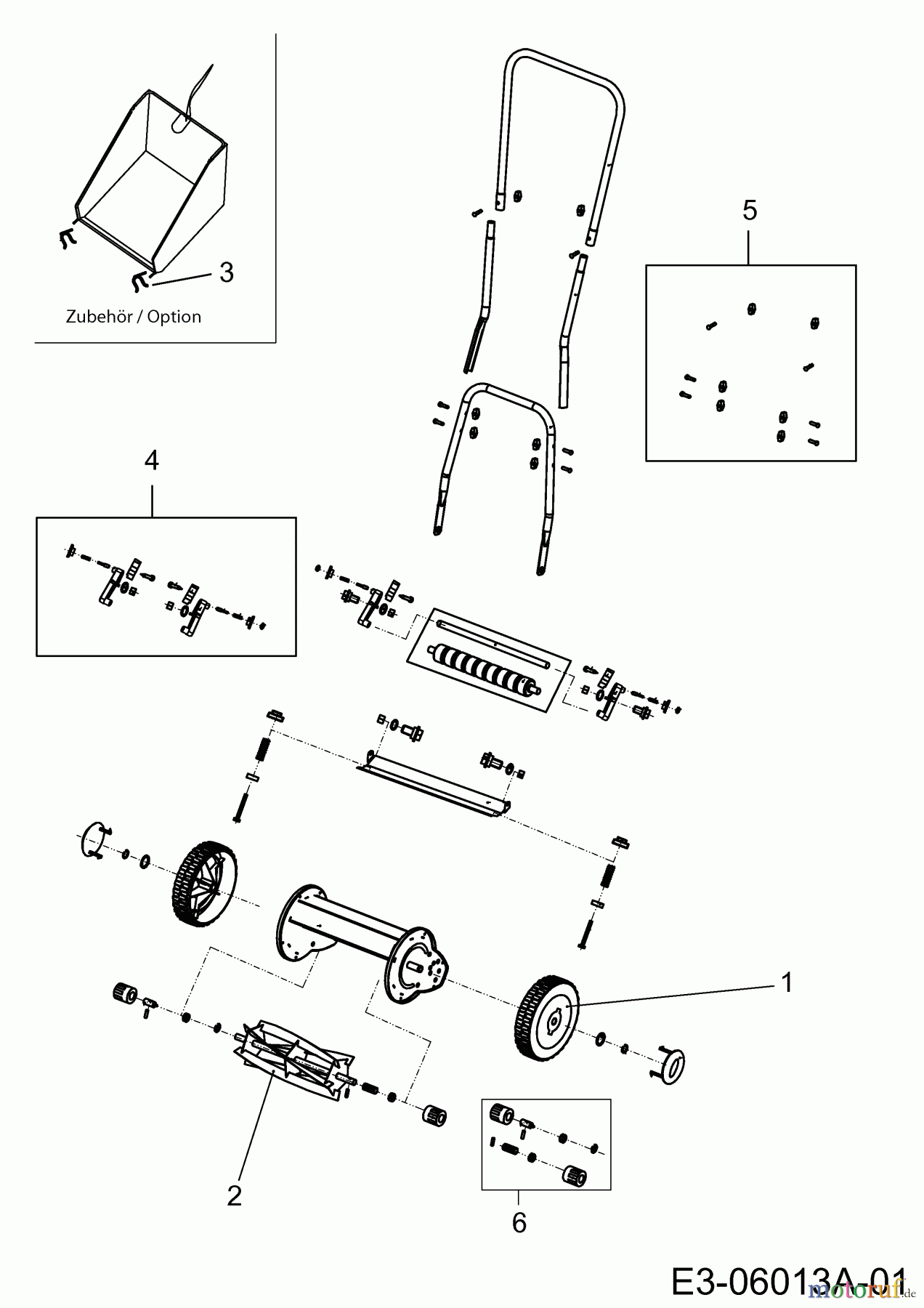 3

Zubehör / Option

5

4

1

2

6

E3-06013A-01

motoruf.de