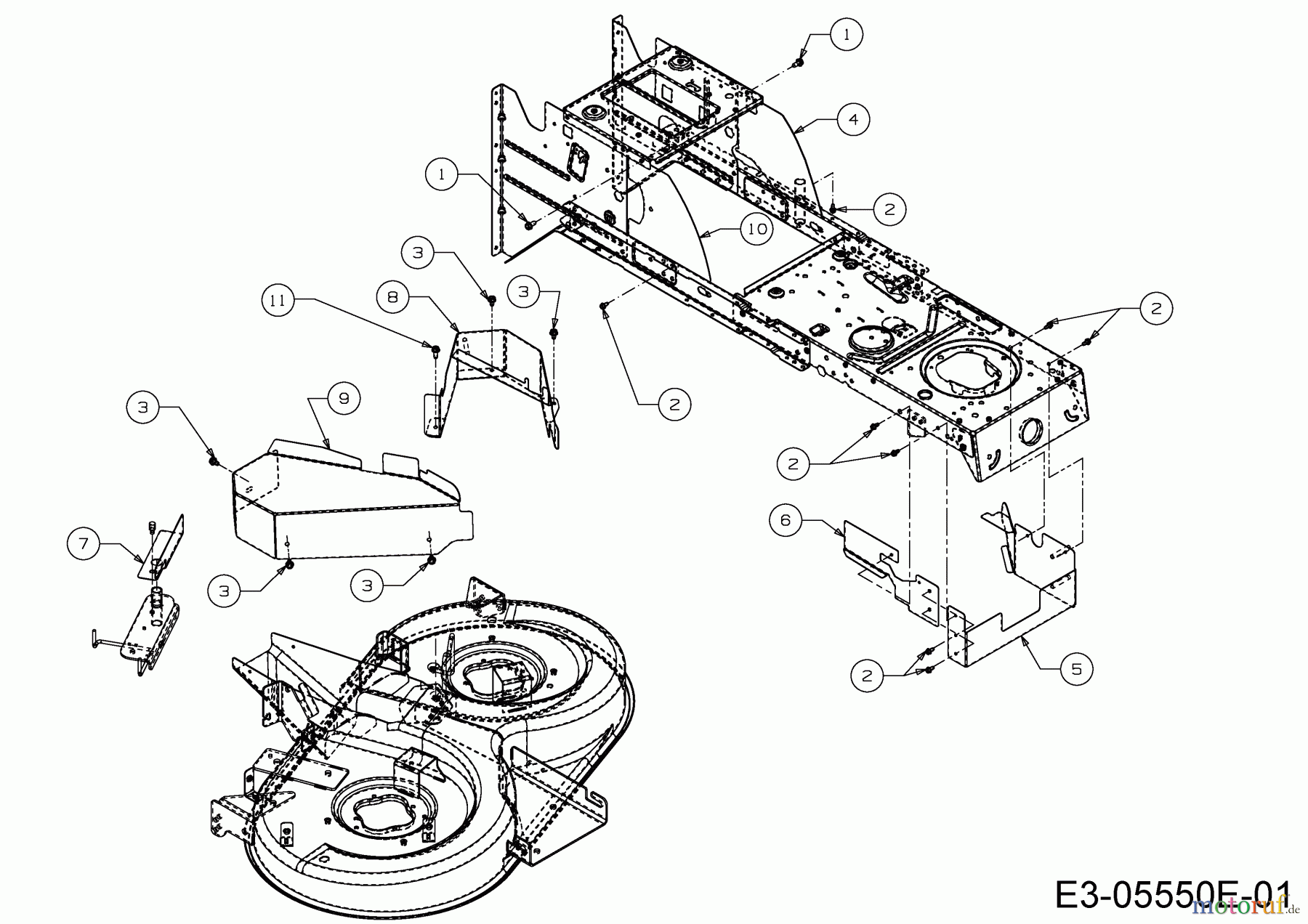 1
4
1
2
10
3
3
11
8
2
2
3
9
2
6
7
3
3
2
5
E3-05550E-01
motoruf.de