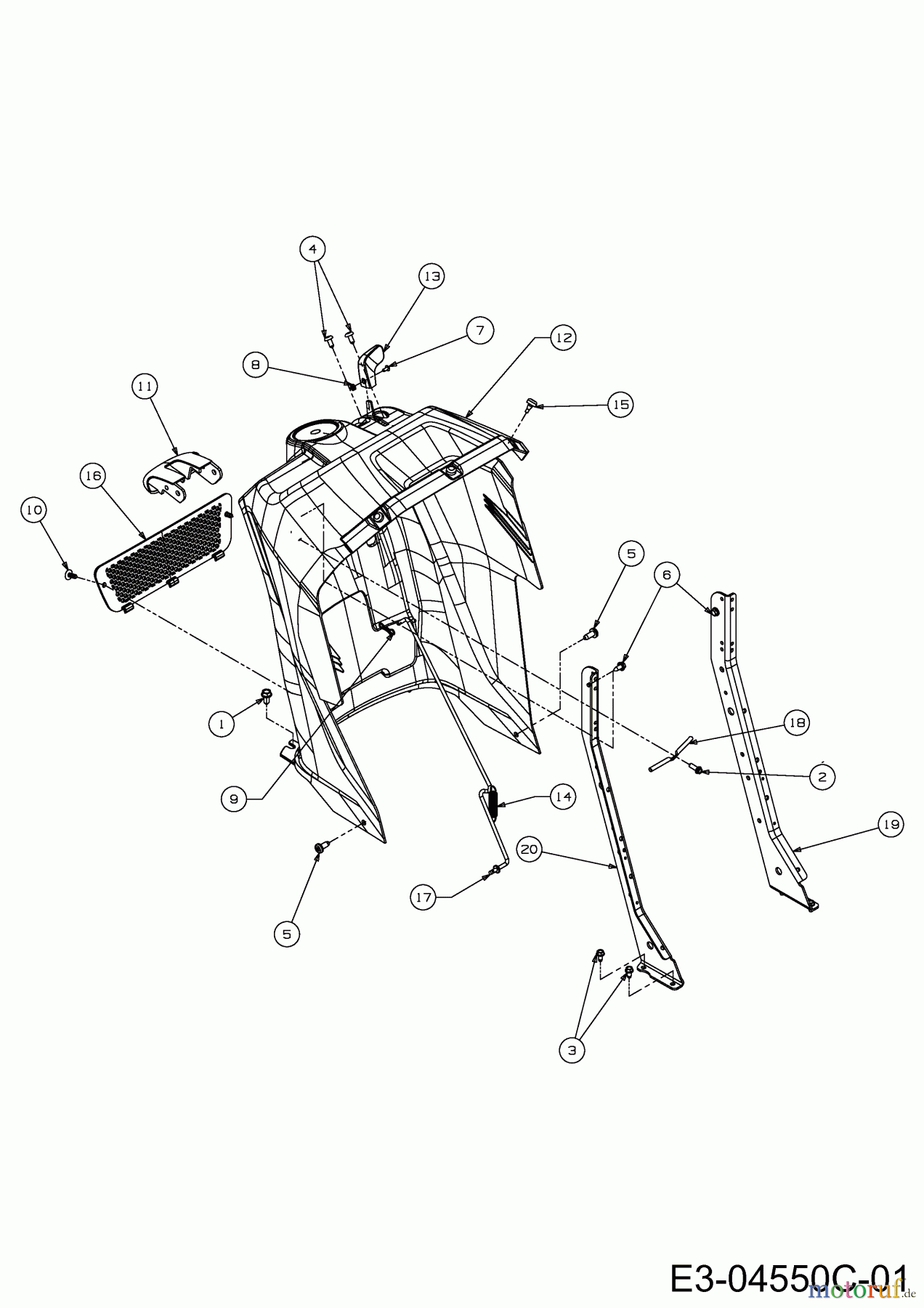 4
13
7
12
8
15
11
16
10
5
6
1
18
2
9
14
19
20
17
5
3
E3-04550C-01
motoruf.de