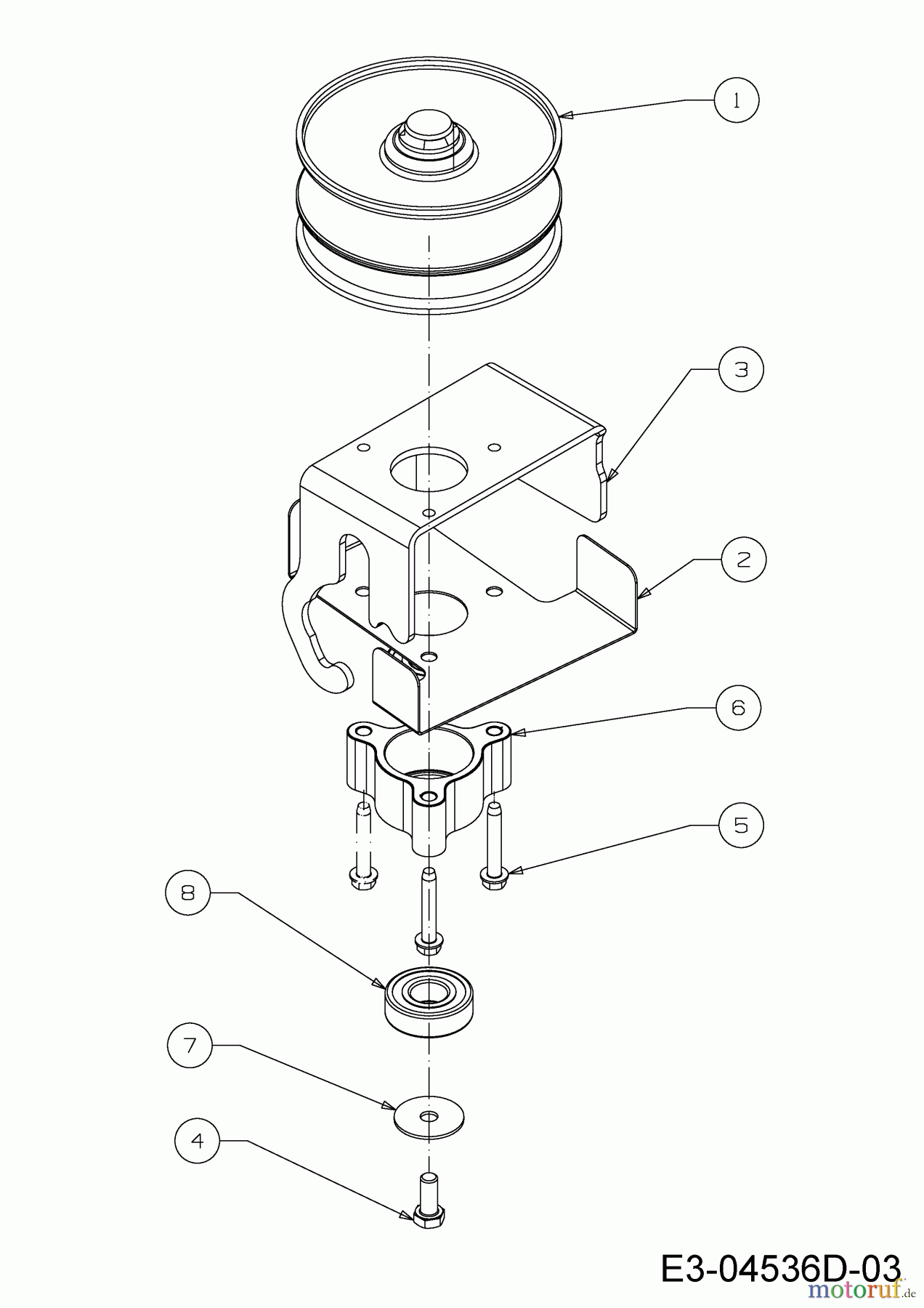 1
3
2
6
5
8
7
4
E3-04536D-03
motoruf.de