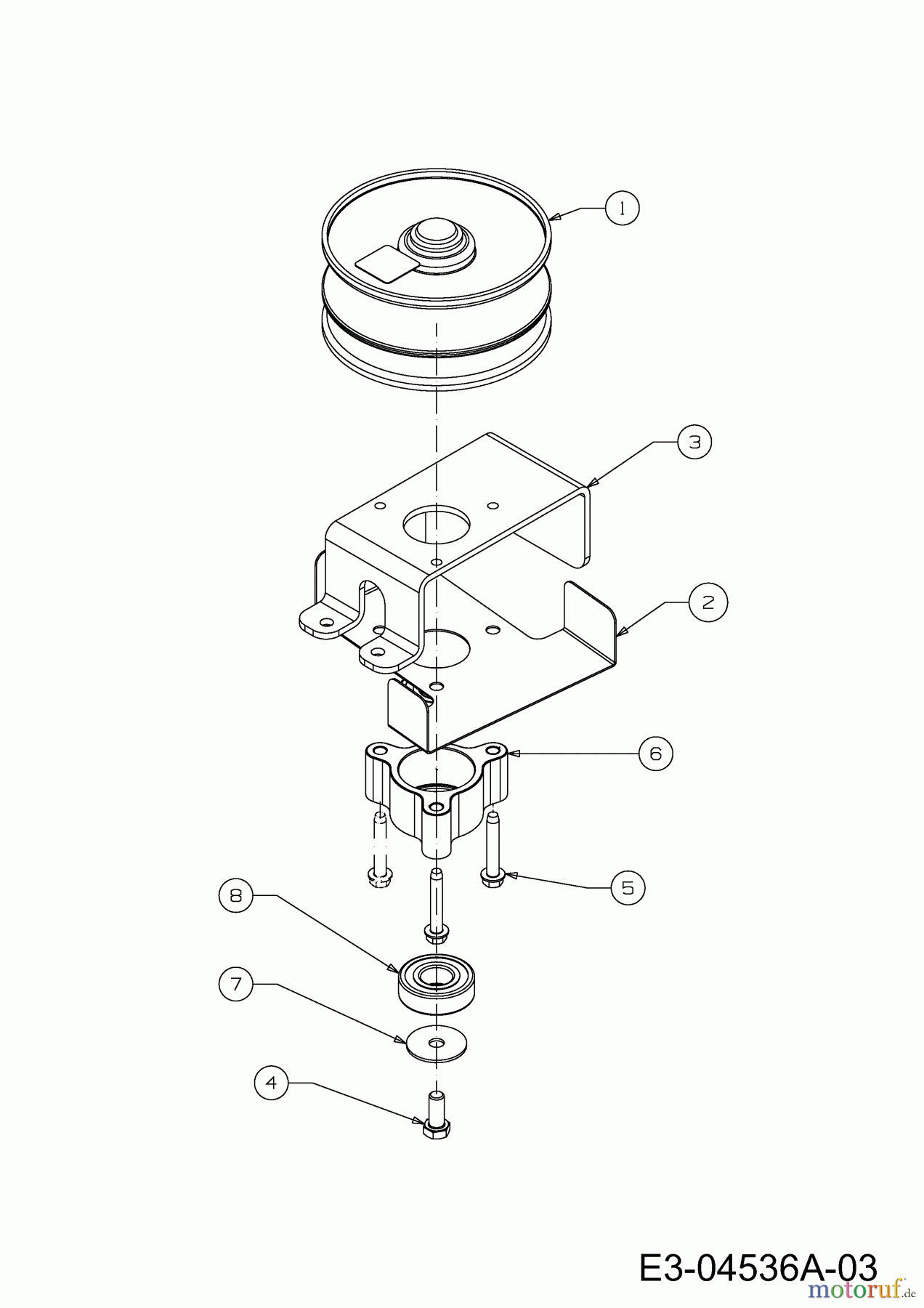 1

3

2

6

5

8

7

4

E3-04536A-03

motoruf.de