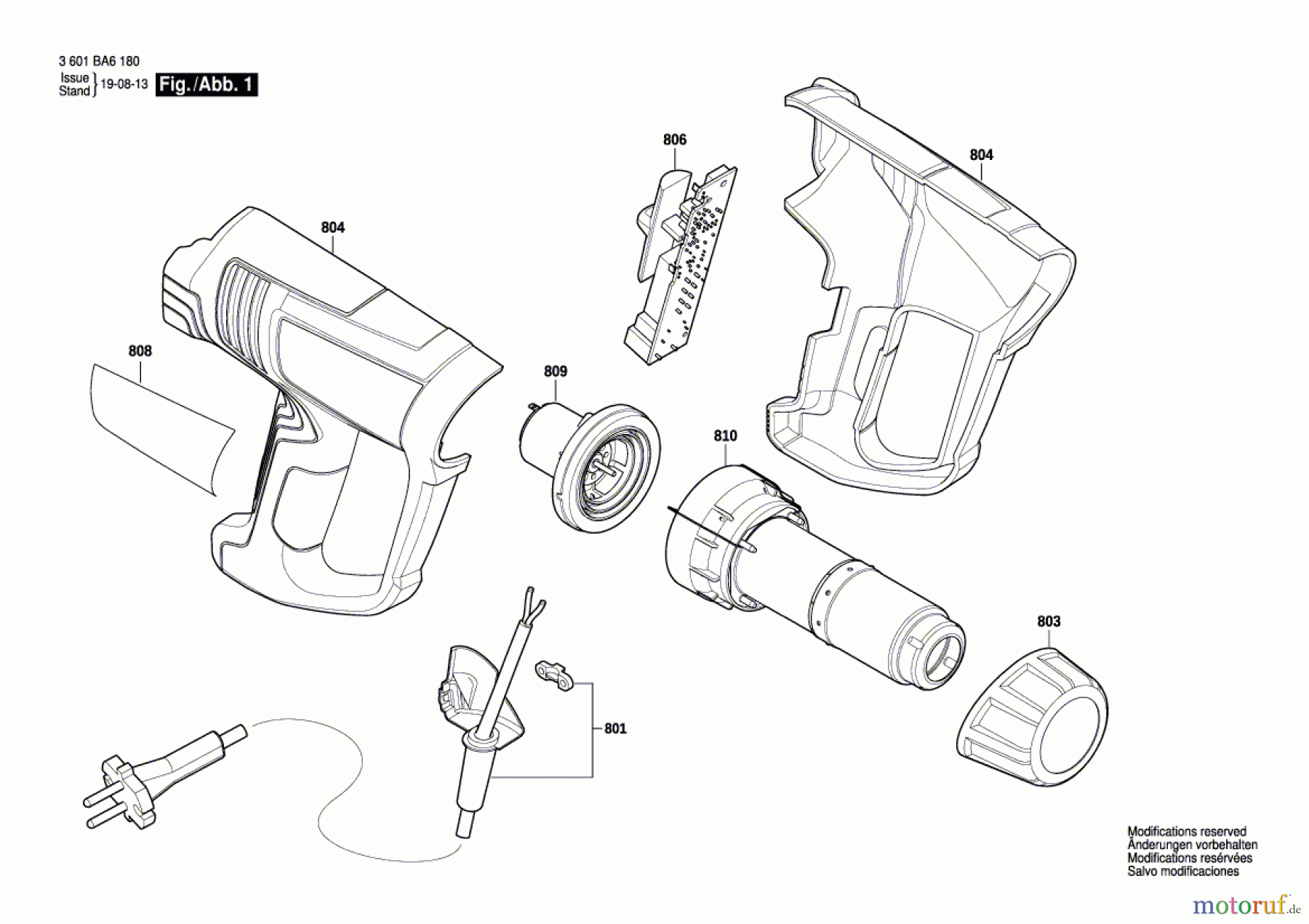 3 601 BA6 180
Issue
Stand } 19-08-13 Fig./Abb. 1

806

804

804

808

809

810

803

801

Modifications reserved
Änderungen vorbehalten
Modifications resérvées
Salvo modificaciones

motoruf.de