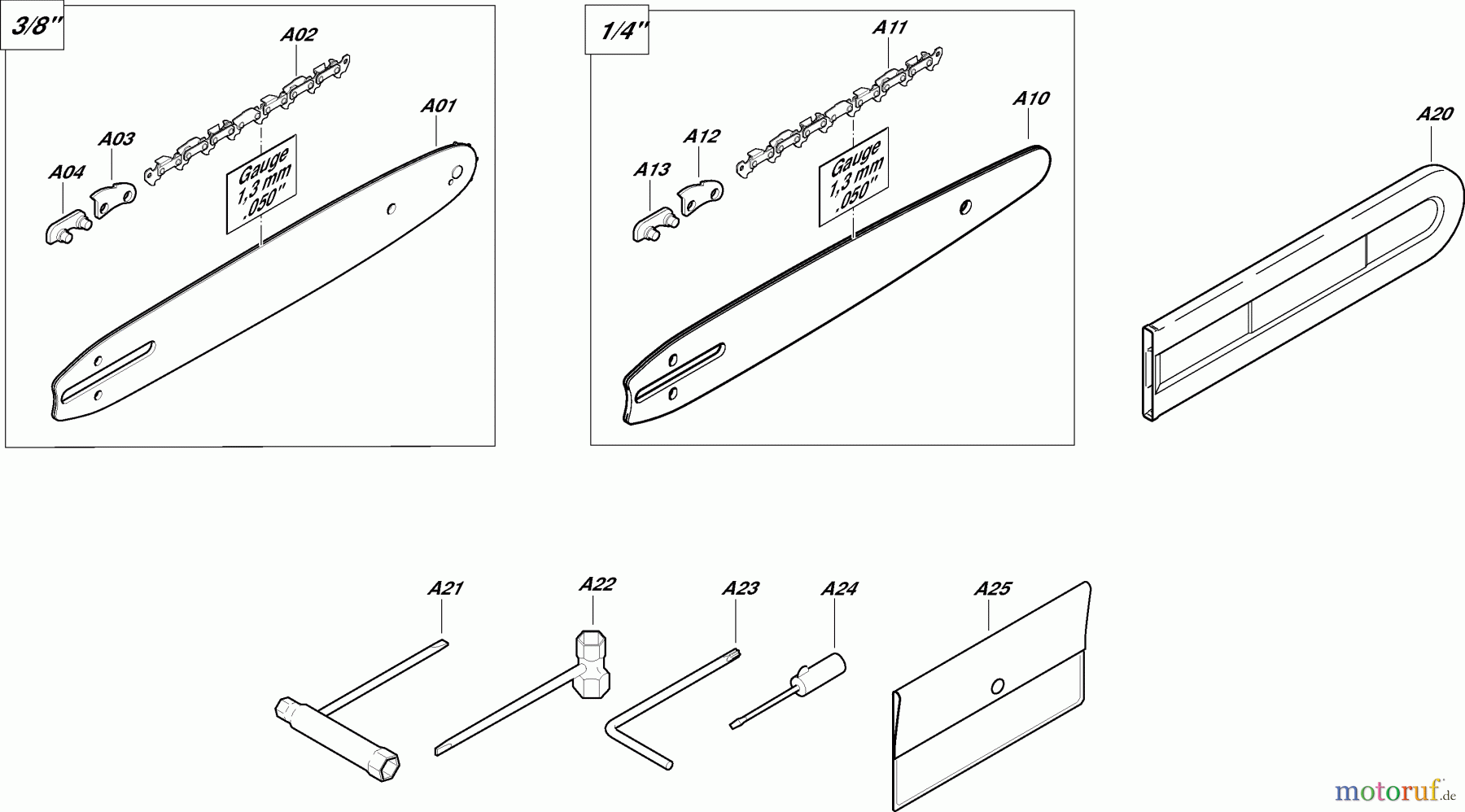 3/8"

A02

A01

A03

A04

Gauge
1,3 mm
.050"

1/4"

A11

A10

A12

A13

Gauge
1,3 mm
.050"

A20

A21

A22

A23

A24

A25

motoruf.de