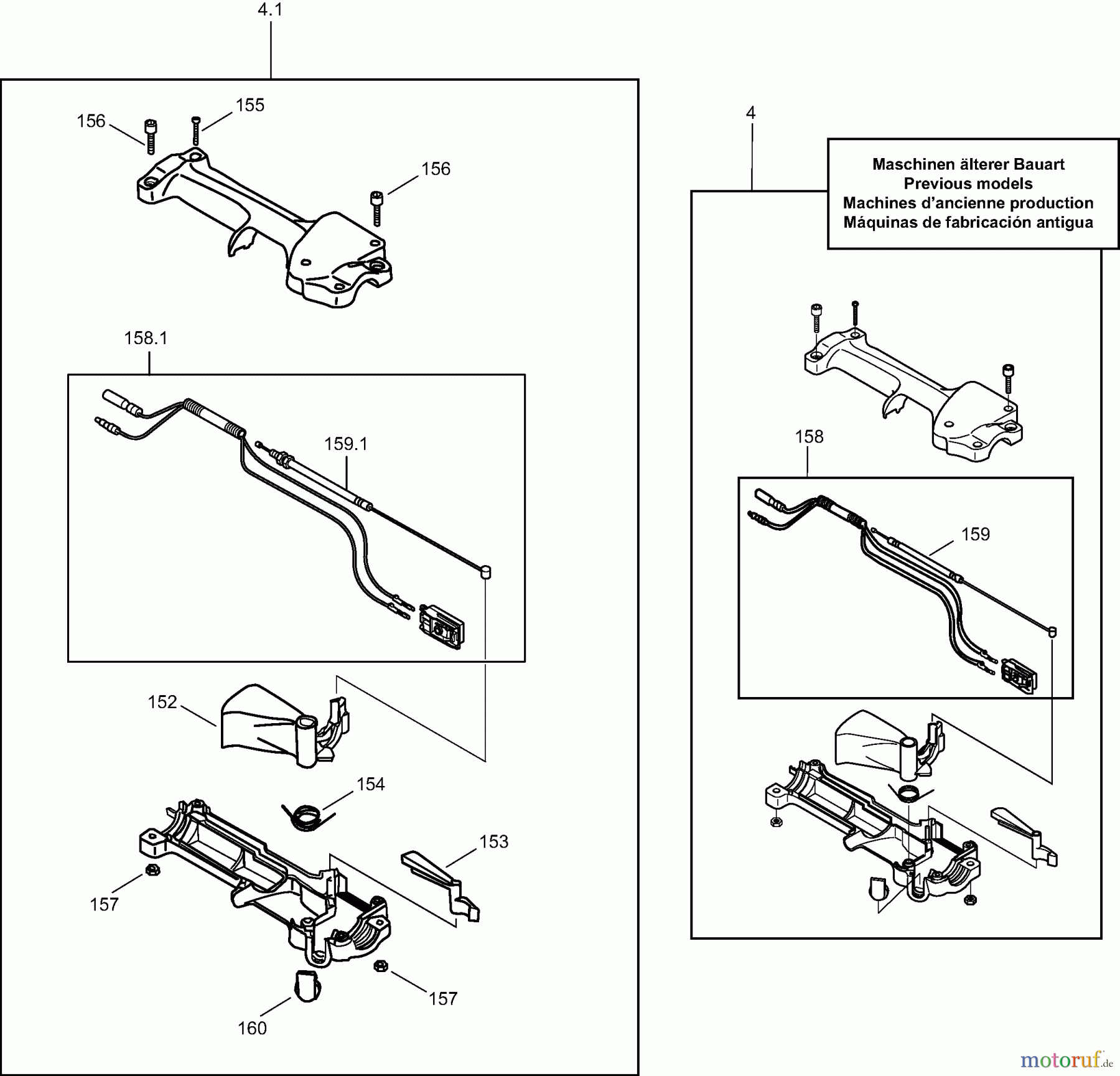 4.1

156
155
156

158.1

159.1

152

154

153

157

157

160

4

Maschinen älterer Bauart
Previous models
Machines d'ancienne production
Máquinas de fabricación antigua

158

159

motoruf.de