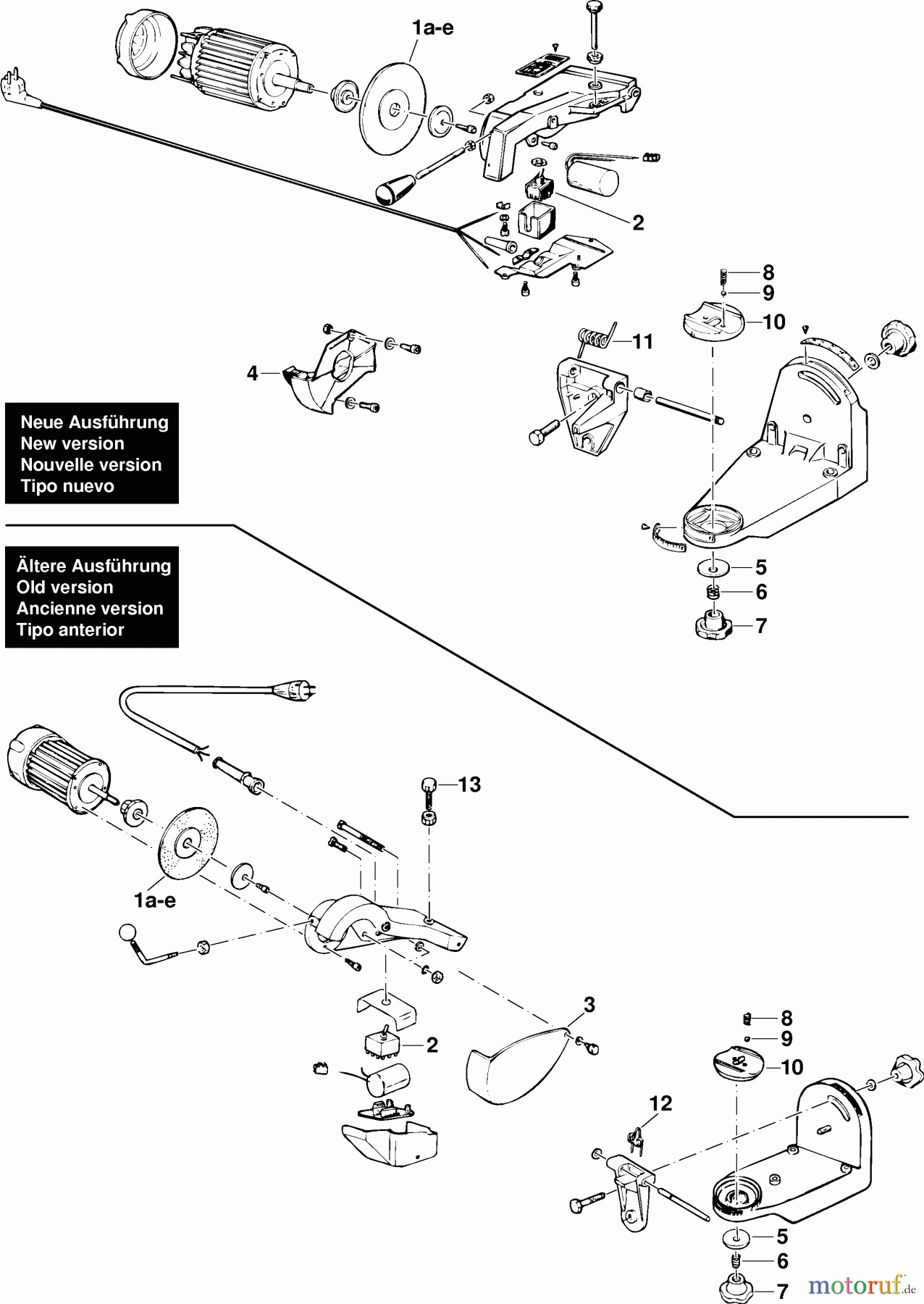 1a-e

2

8

9

10

11

4

Neue Ausführung
New version
Nouvelle version
Tipo nuevo

5

6

7

Ältere Ausführung
Old version
Ancienne version
Tipo anterior

13

1a-e

3

2

8

9

10

12

5

6

7

motoruf.de