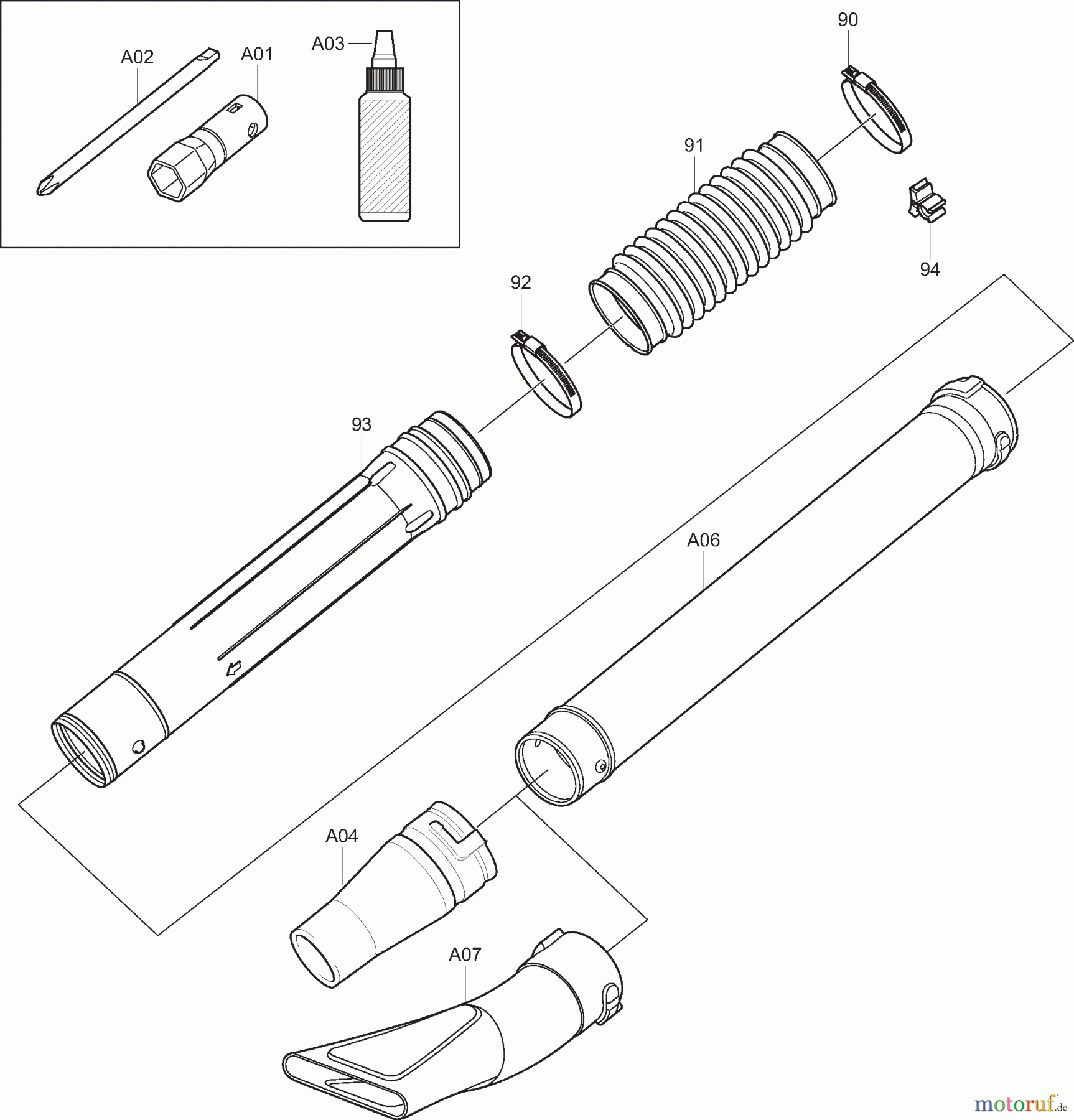 A02
A01
A03
90
91
94
92
93
A06
A04
A07
motoruf.de