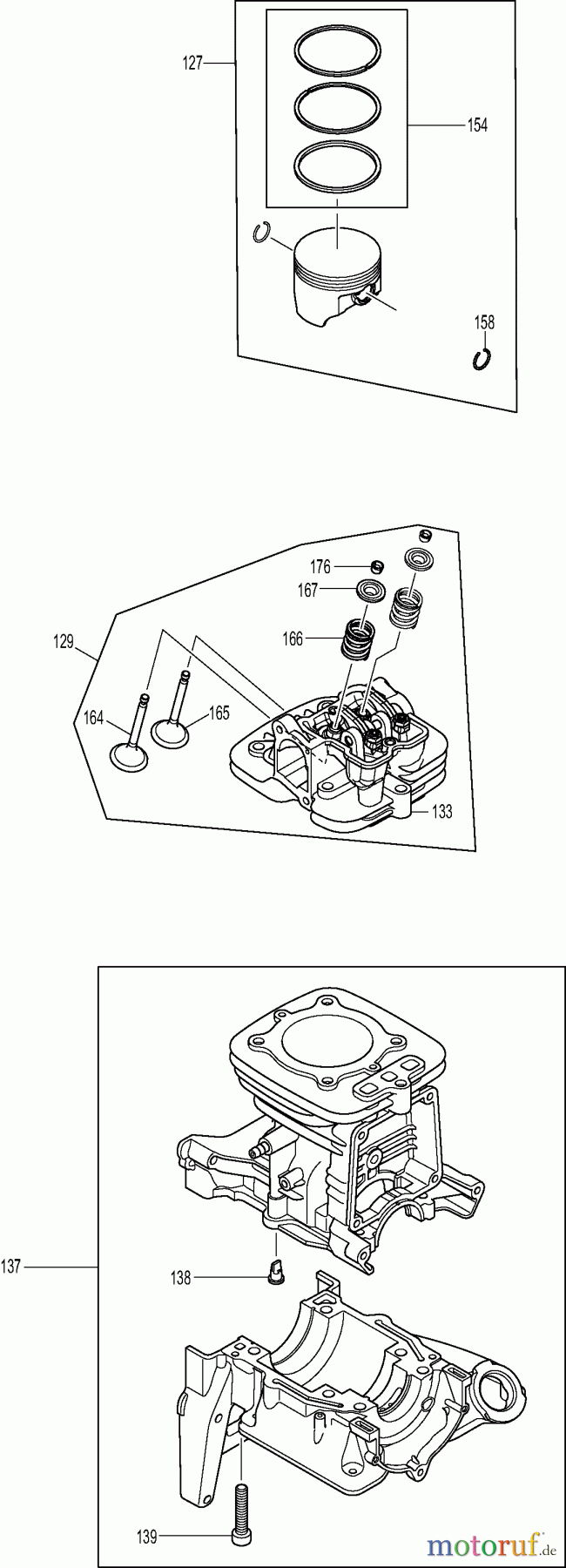 127
154
158
176
167
166
129
164
165
133
137
138
139
motoruf.de