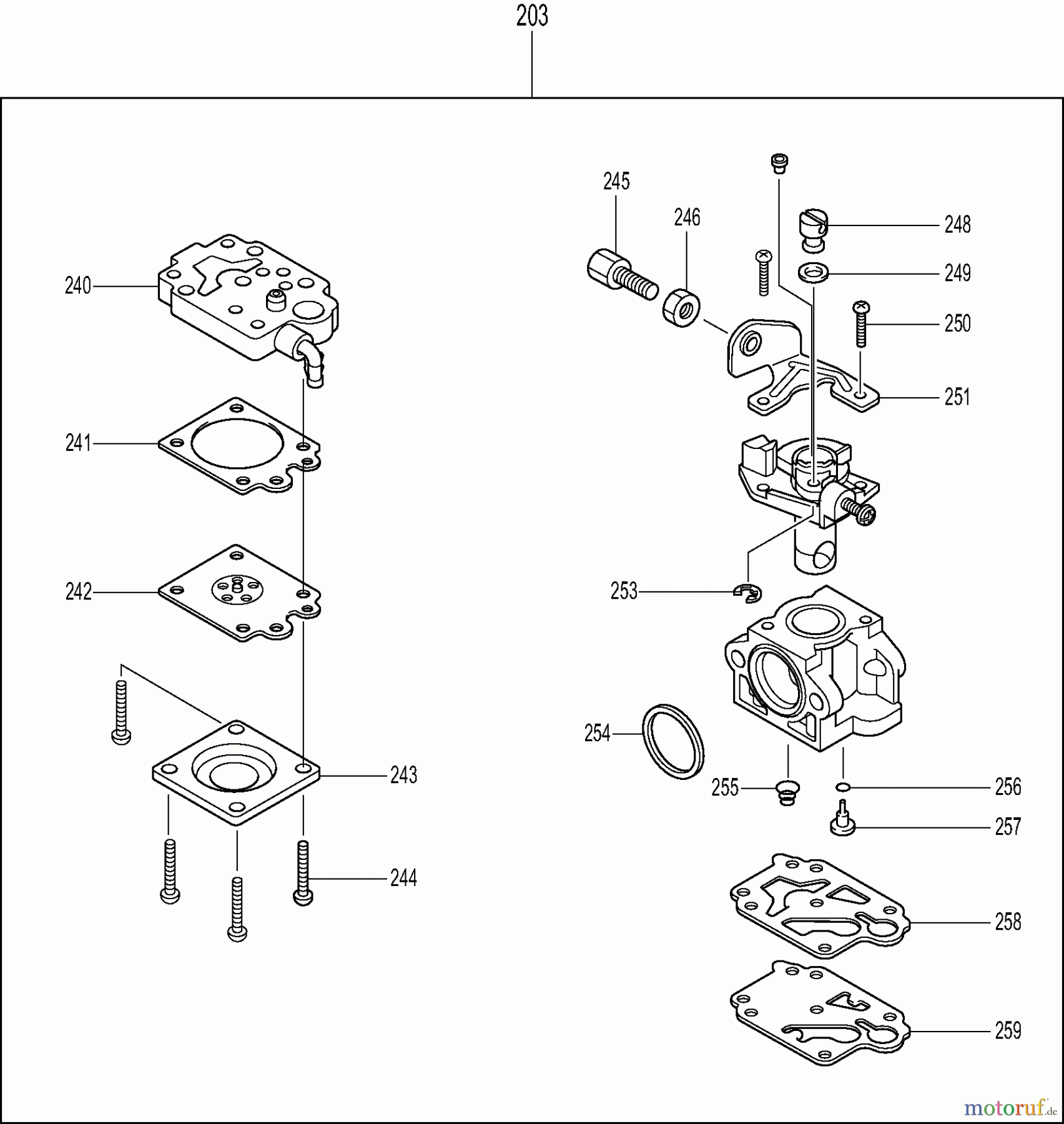 203

240
241
242
243
244

245
246
248
249
250
251
253
254
255
256
257
258
259

motoruf.de