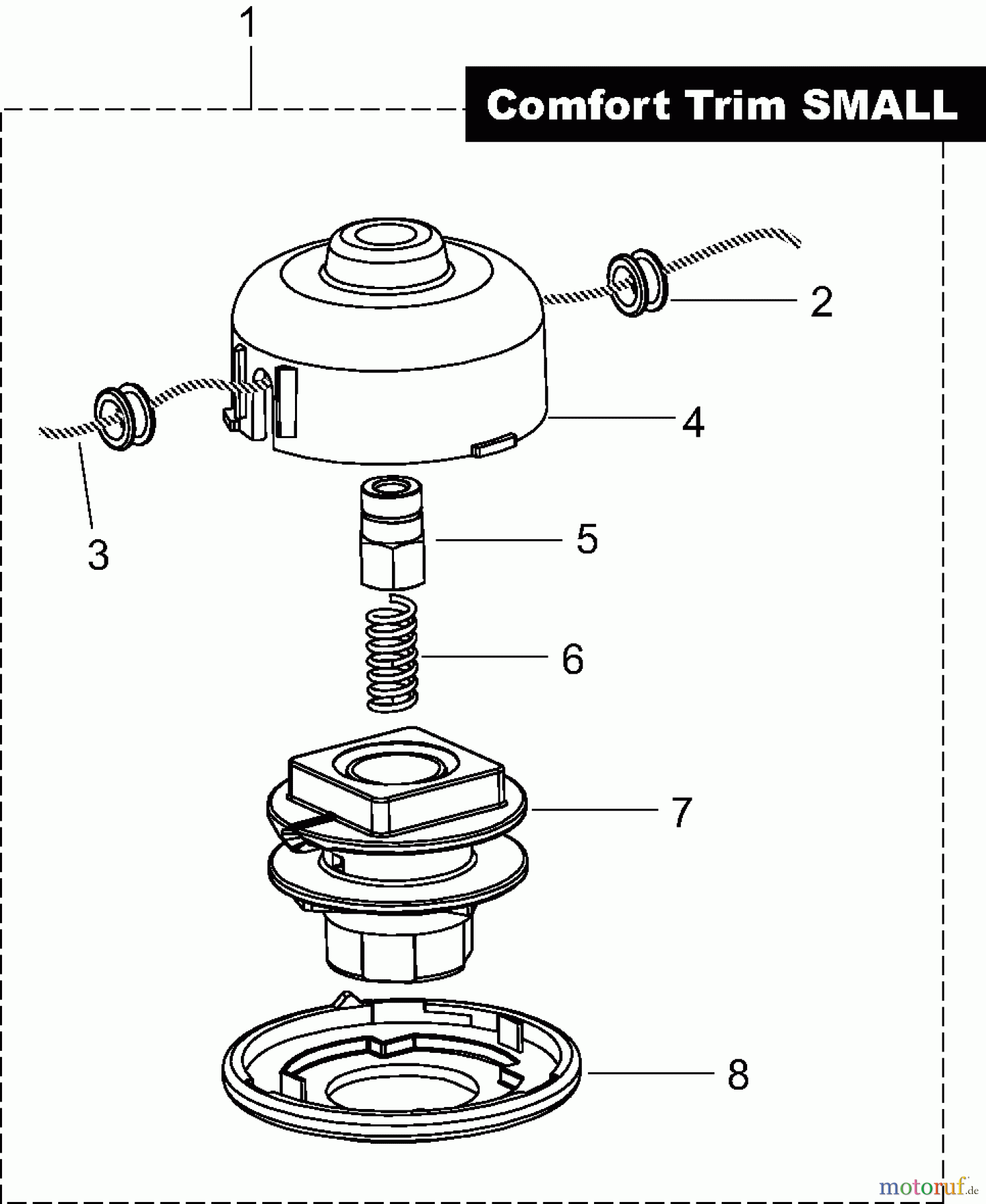 1

Comfort Trim SMALL

2

4

3

5

6

7

8

motoruf.de