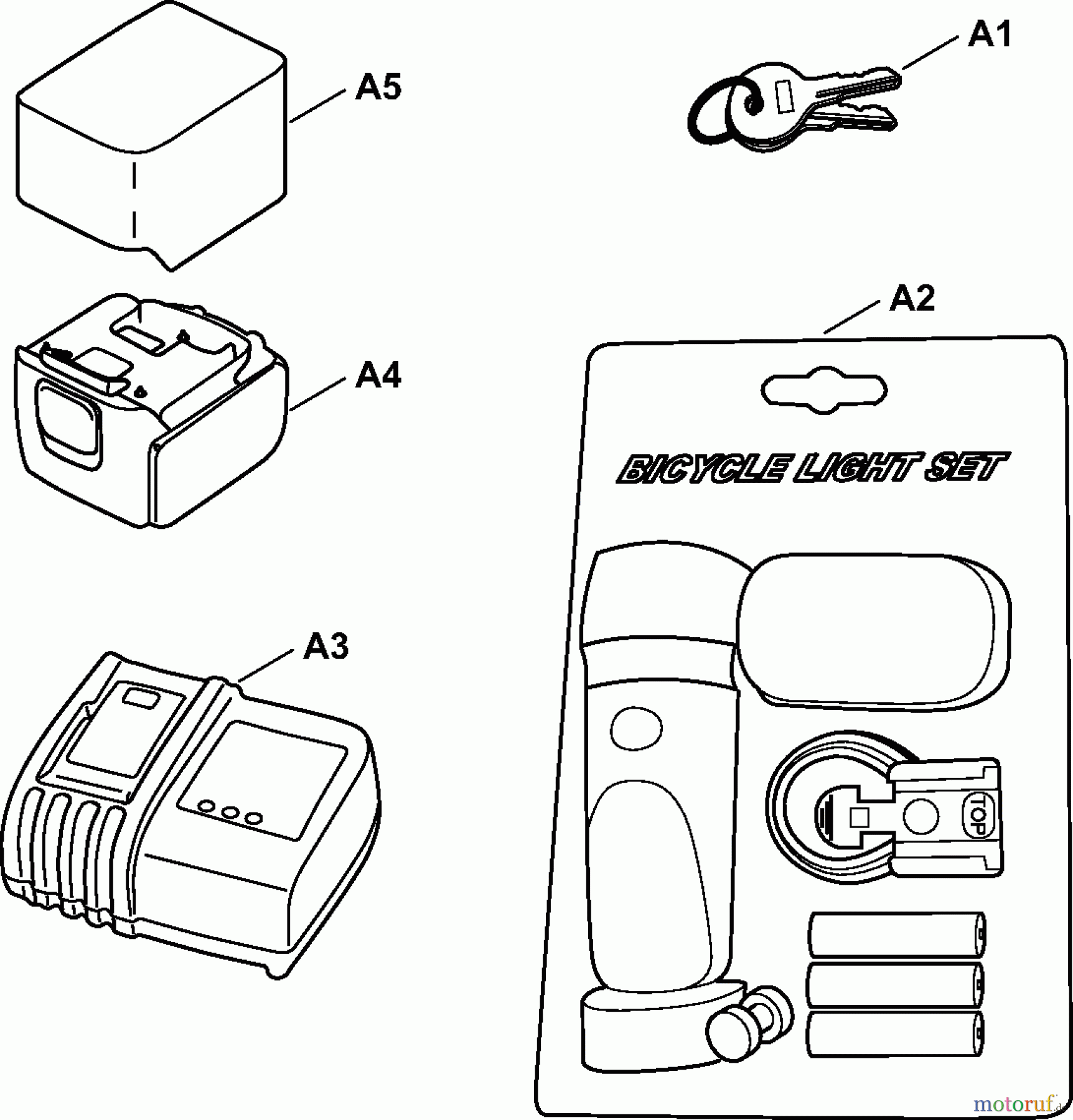 A5

A1

A4

A2

BICYCLE LIGHT SET

A3

TOP

motoruf.de