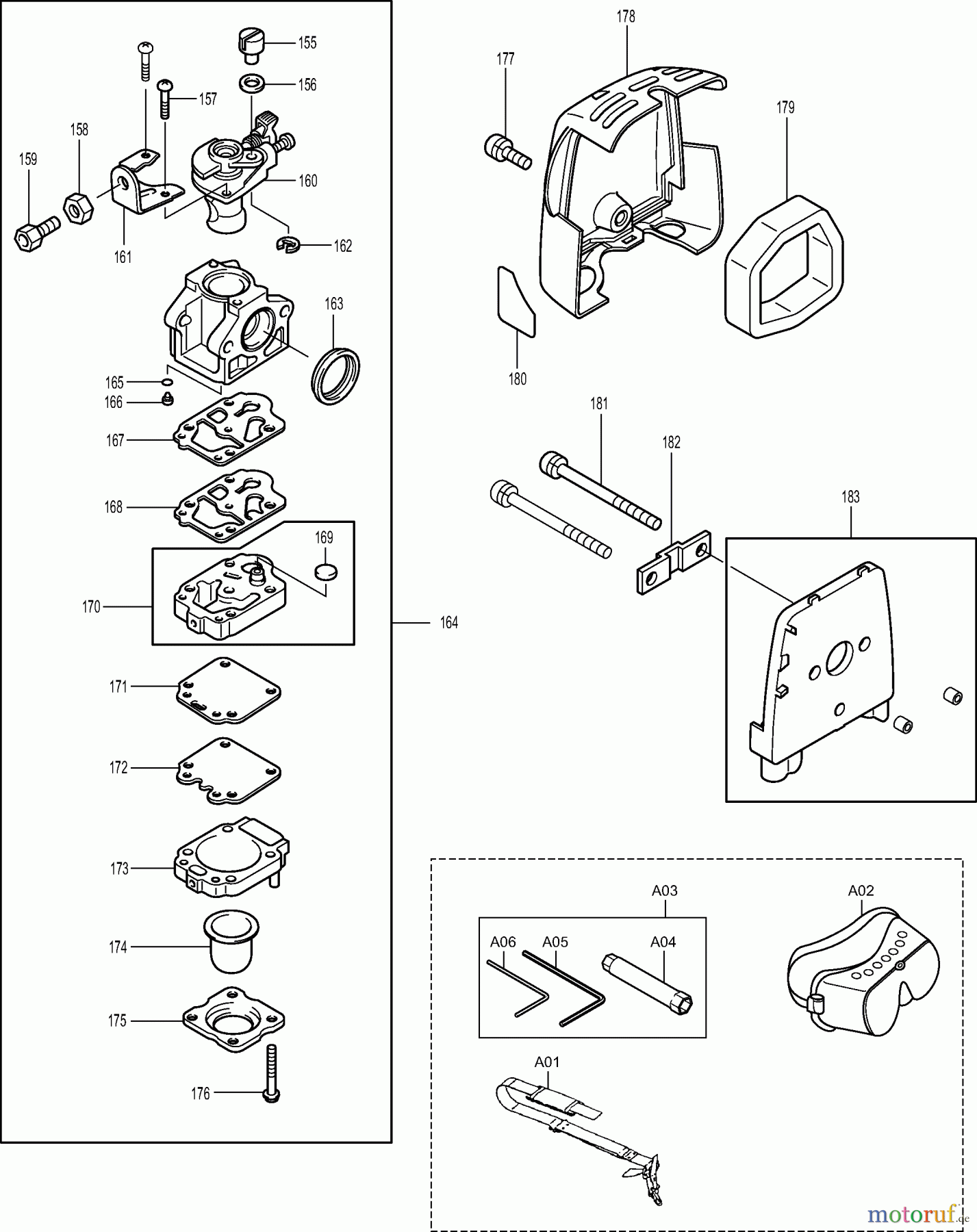 155
156
157
158
159
160
161
162
163
165
166
167
168
169
170
164
171
172
173
174
175
176
177
178
179
180
181
182
183
A03
A02
A06
A05
A04
A01
motoruf.de