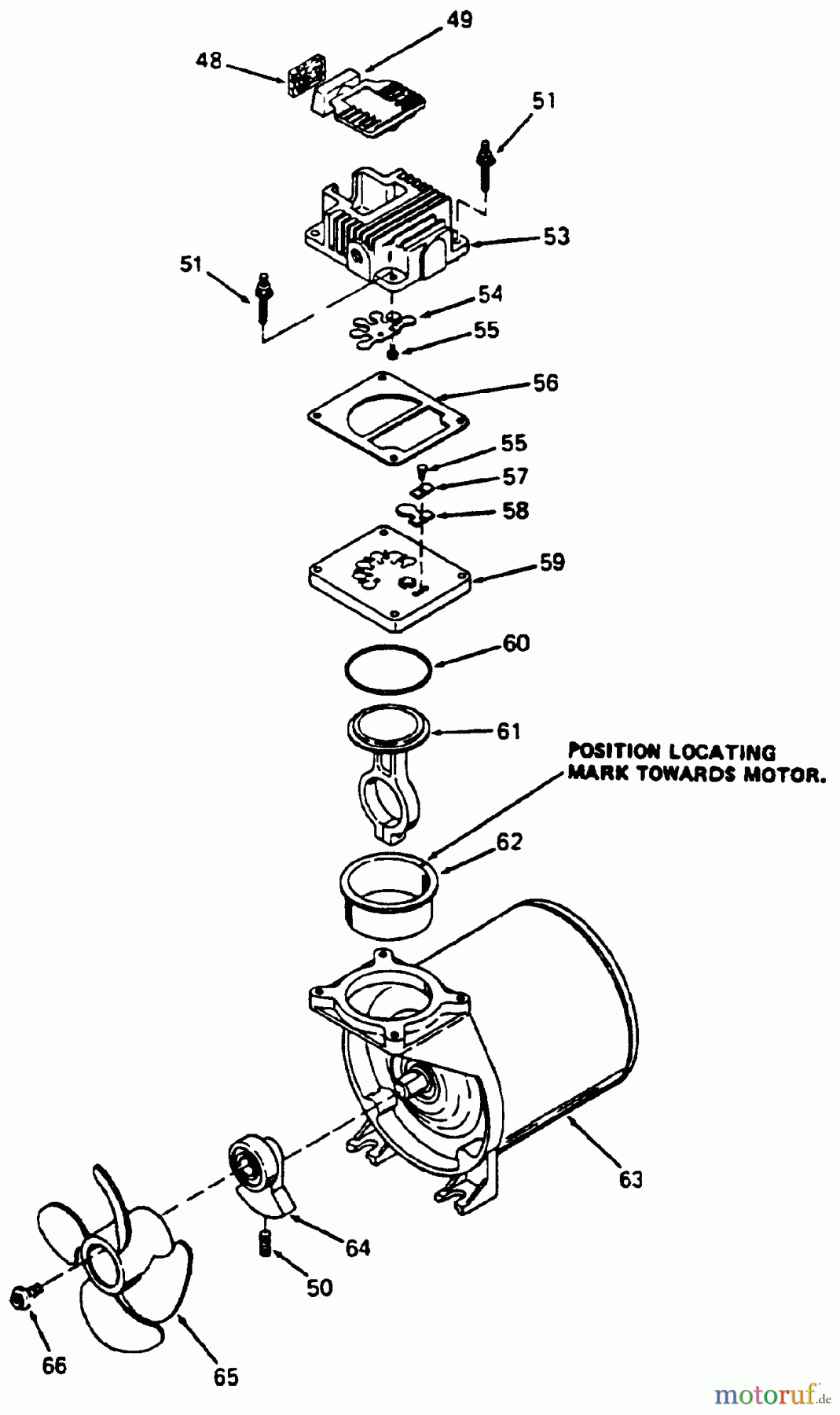 49

48

51

53

51

54

55

56

55

57

58

59

60

61

POSITION LOCATING MARK TOWARDS MOTOR.

62

63

64

50

66

65

motoruf.de