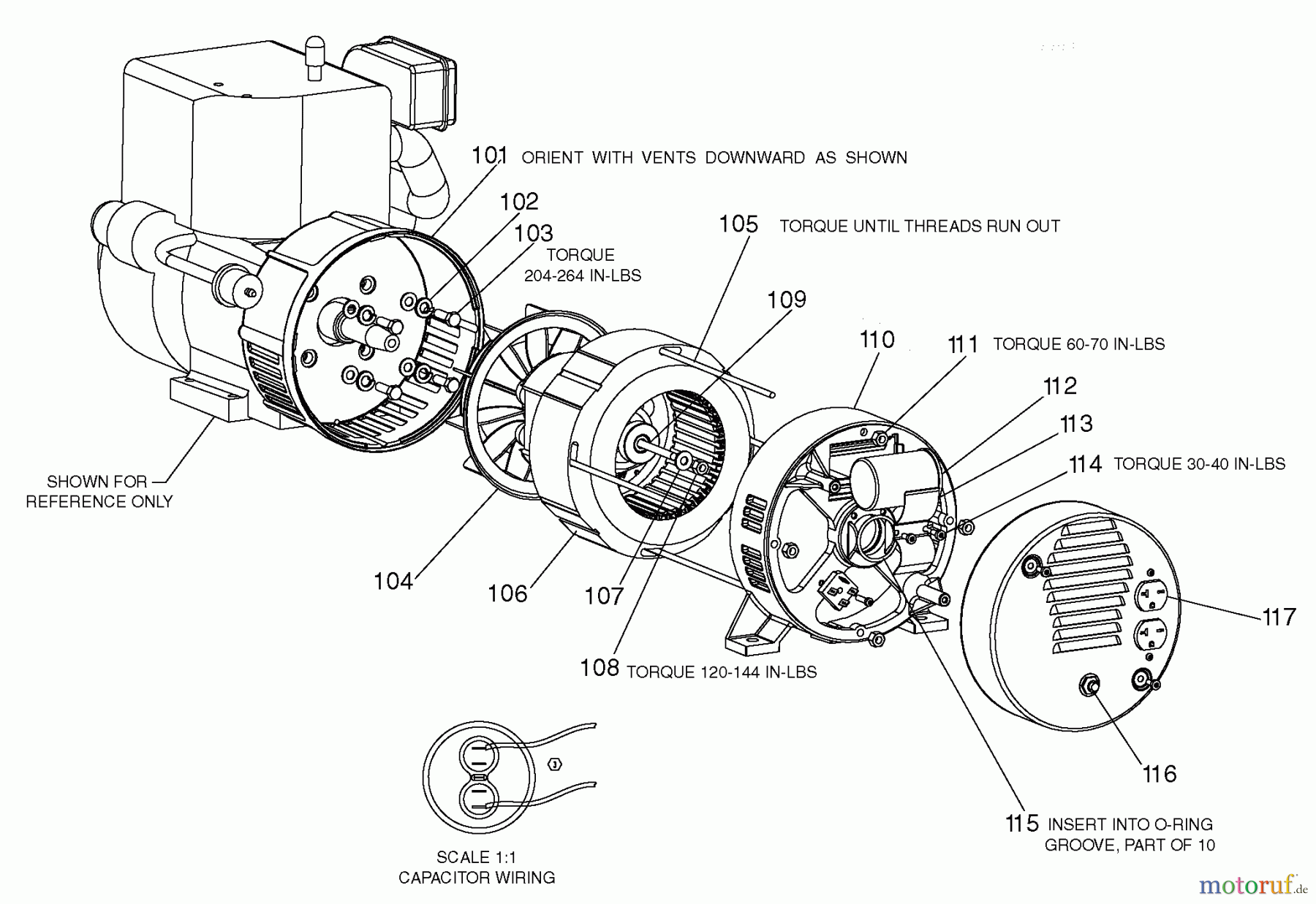 101 ORIENT WITH VENTS DOWNWARD AS SHOWN

102

103

TORQUE 204-264 IN-LBS

105 TORQUE UNTIL THREADS RUN OUT

109

110

111 TORQUE 60-70 IN-LBS

112

113

114 TORQUE 30-40 IN-LBS

SHOWN FOR REFERENCE ONLY

104

106

107

108 TORQUE 120-144 IN-LBS

117

116

115 INSERT INTO O-RING GROOVE, PART OF 10

SCALE 1:1
CAPACITOR WIRING

motoruf.de