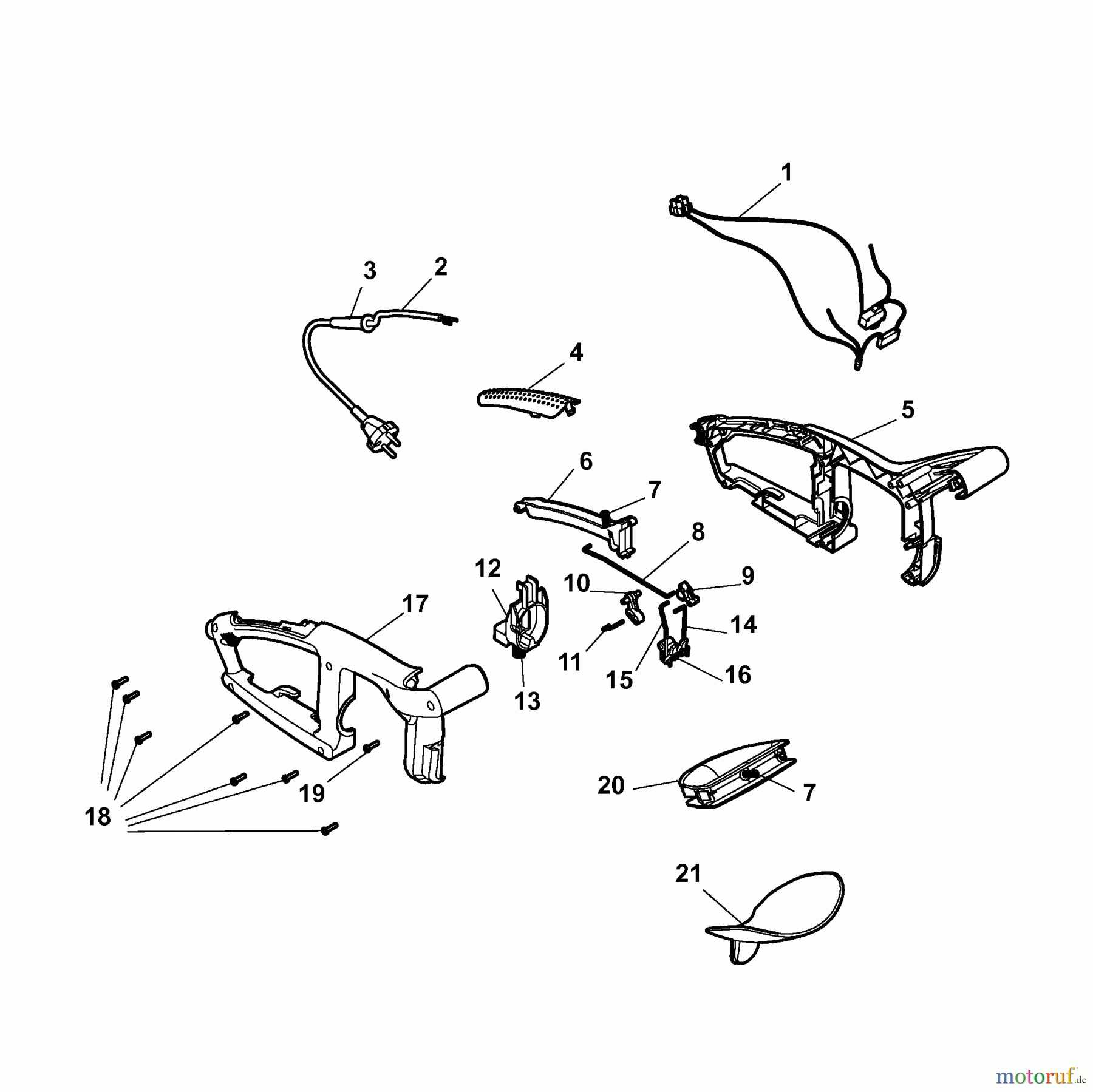 1
3
2
4
5
6
7
8
12
10
9
17
14
11
15
16
13
18
19
20
7
21
motoruf.de