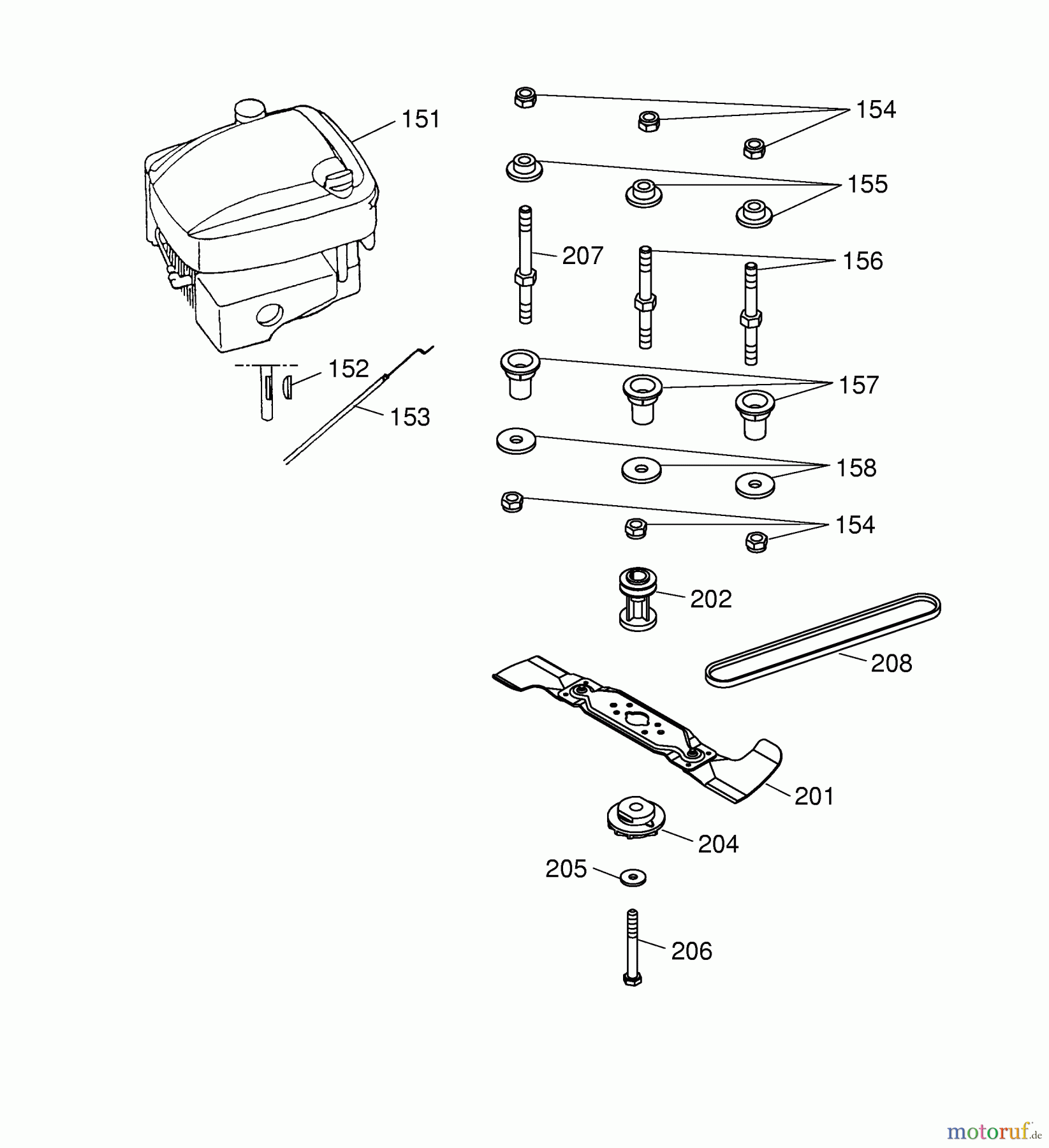 151
154
155
207
156
152
153
157
158
154
202
208
201
204
205
206
motoruf.de