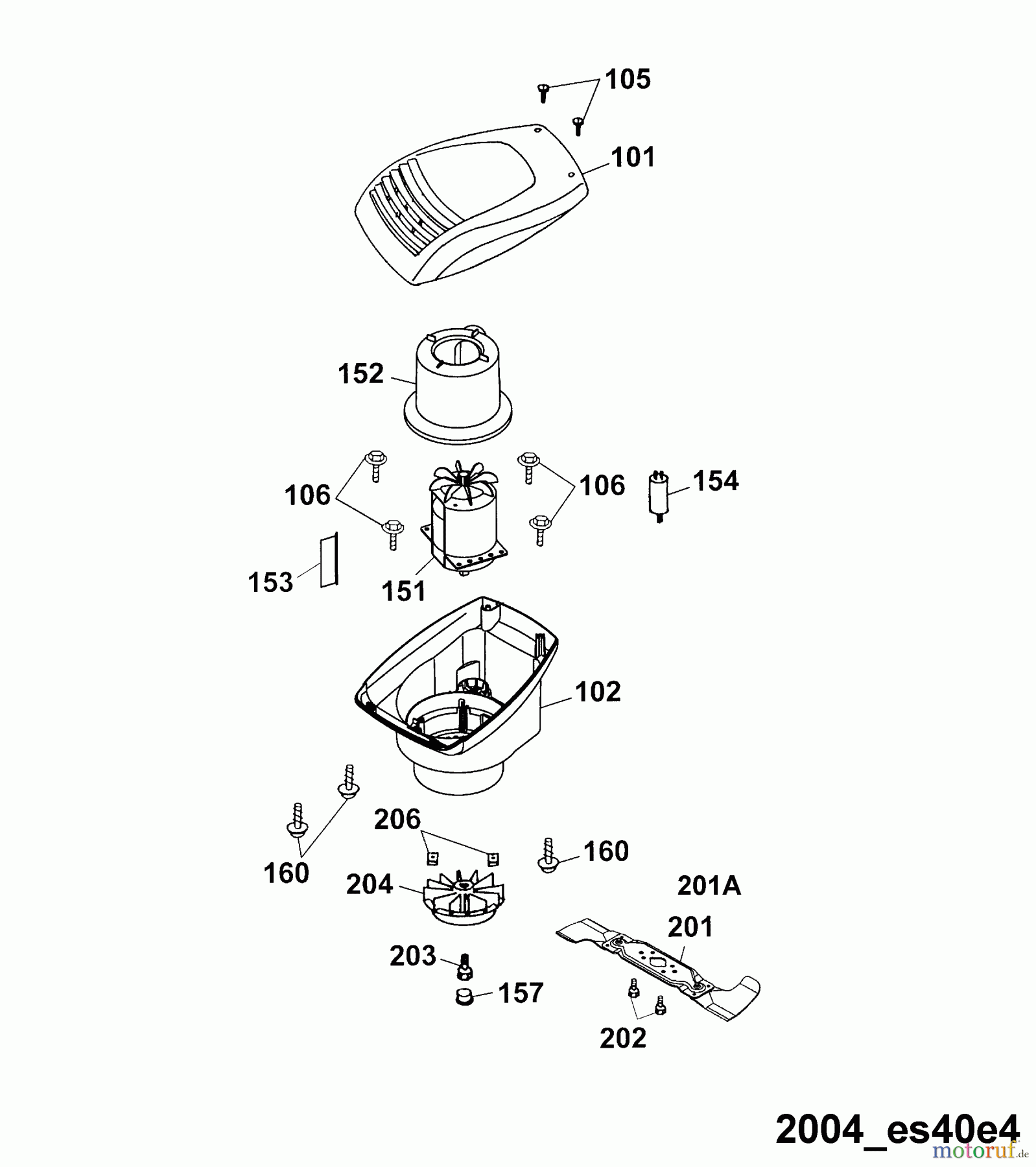 105
101
152
106
106
154
153
151
102
206
160
160
204
201A
201
203
157
202
2004_es40e4
motoruf.de