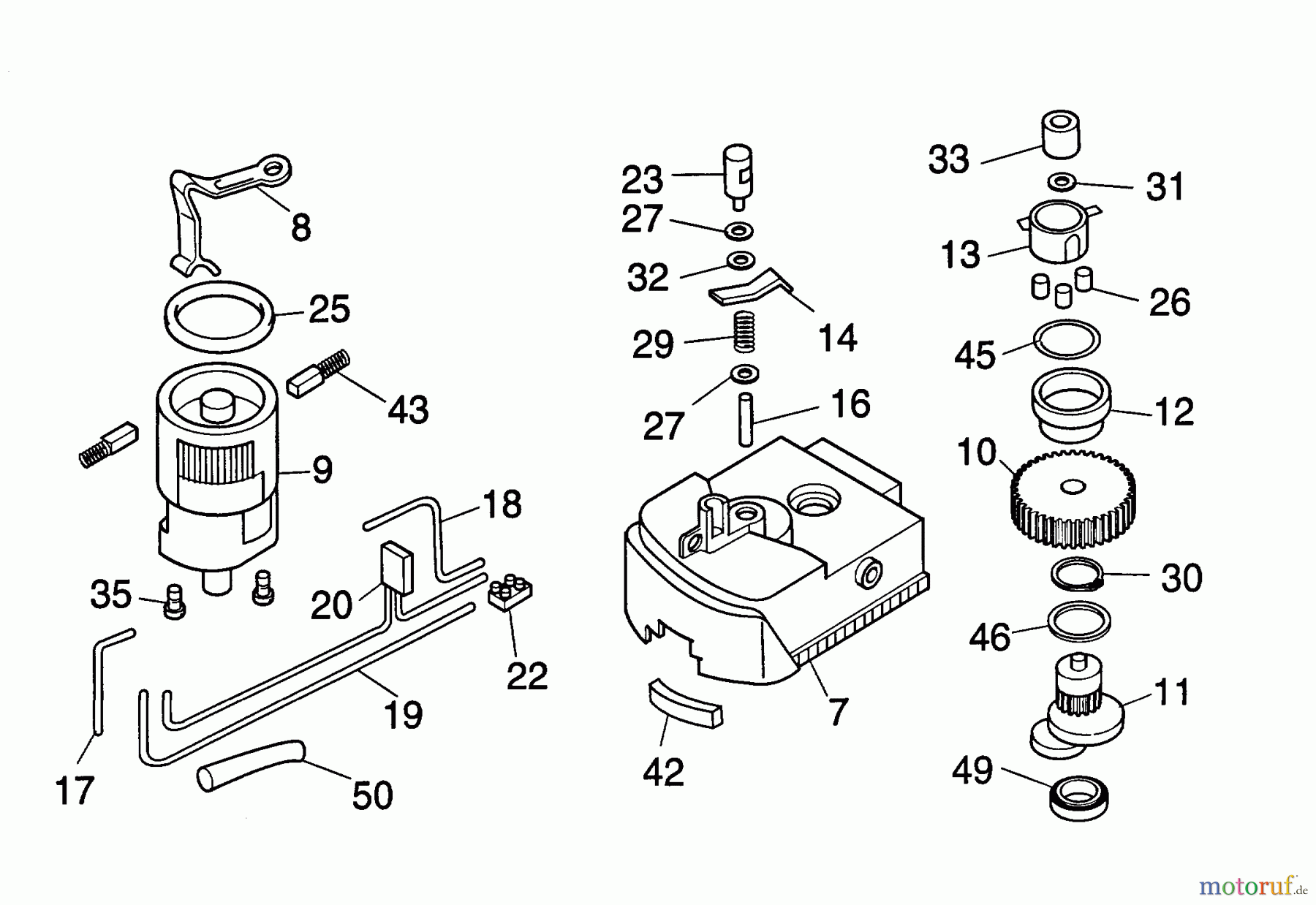 8
25
43
9
35
18
20
22
19
17
50
23
27
32
14
29
27
16
7
42
33
31
13
26
45
12
10
30
46
11
49
motoruf.de