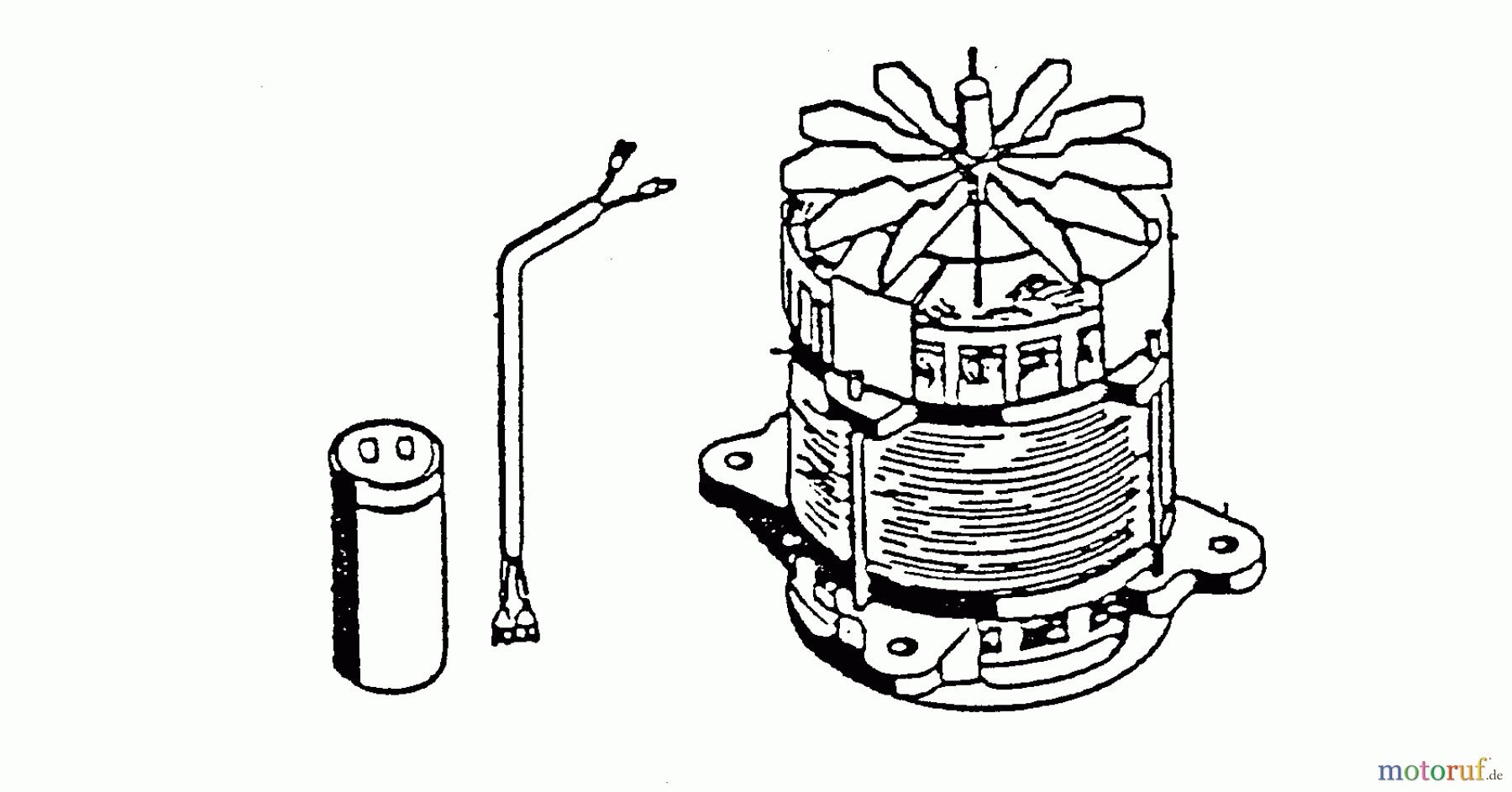 motoruf.de