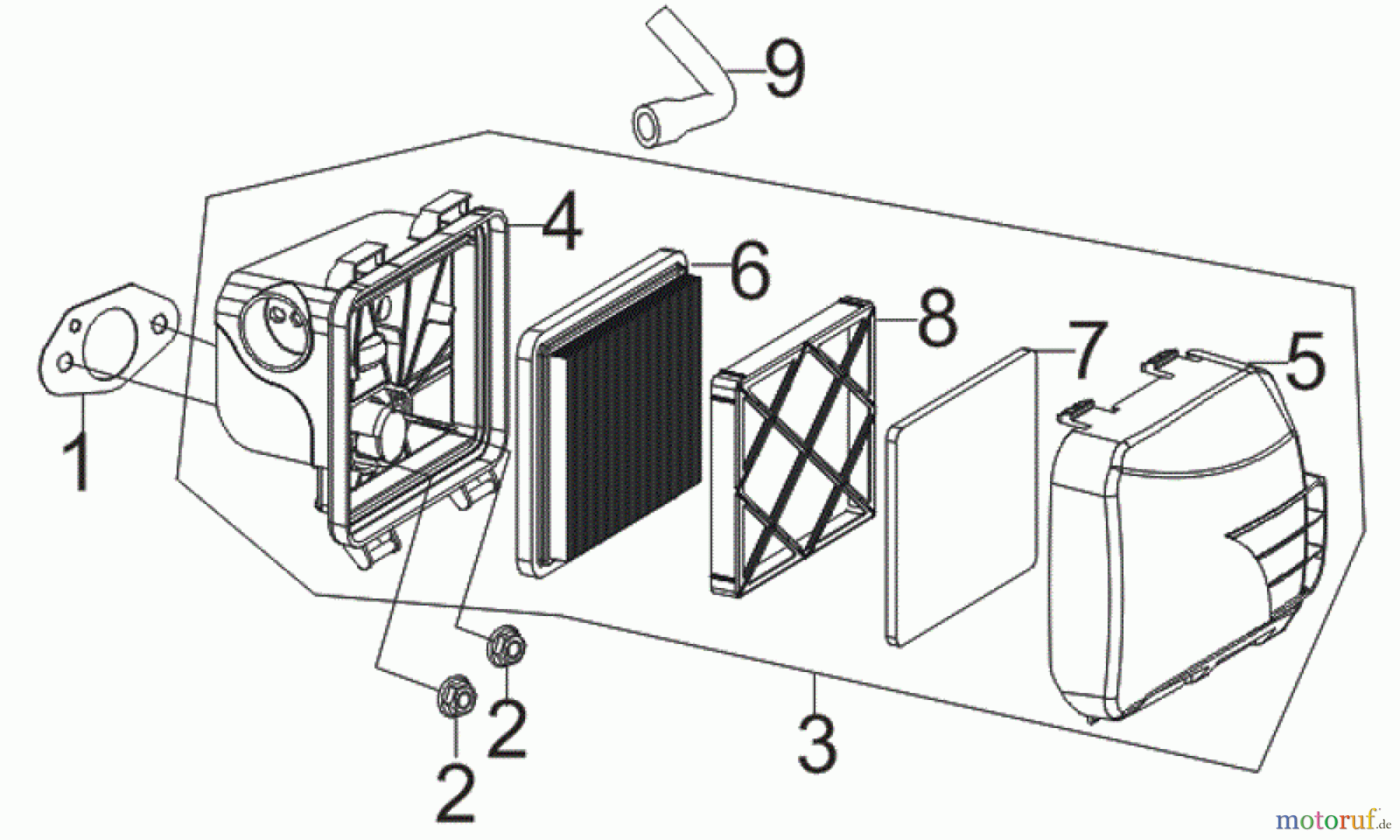 9
4
6
8
7
5
1
2
2
3
motoruf.de