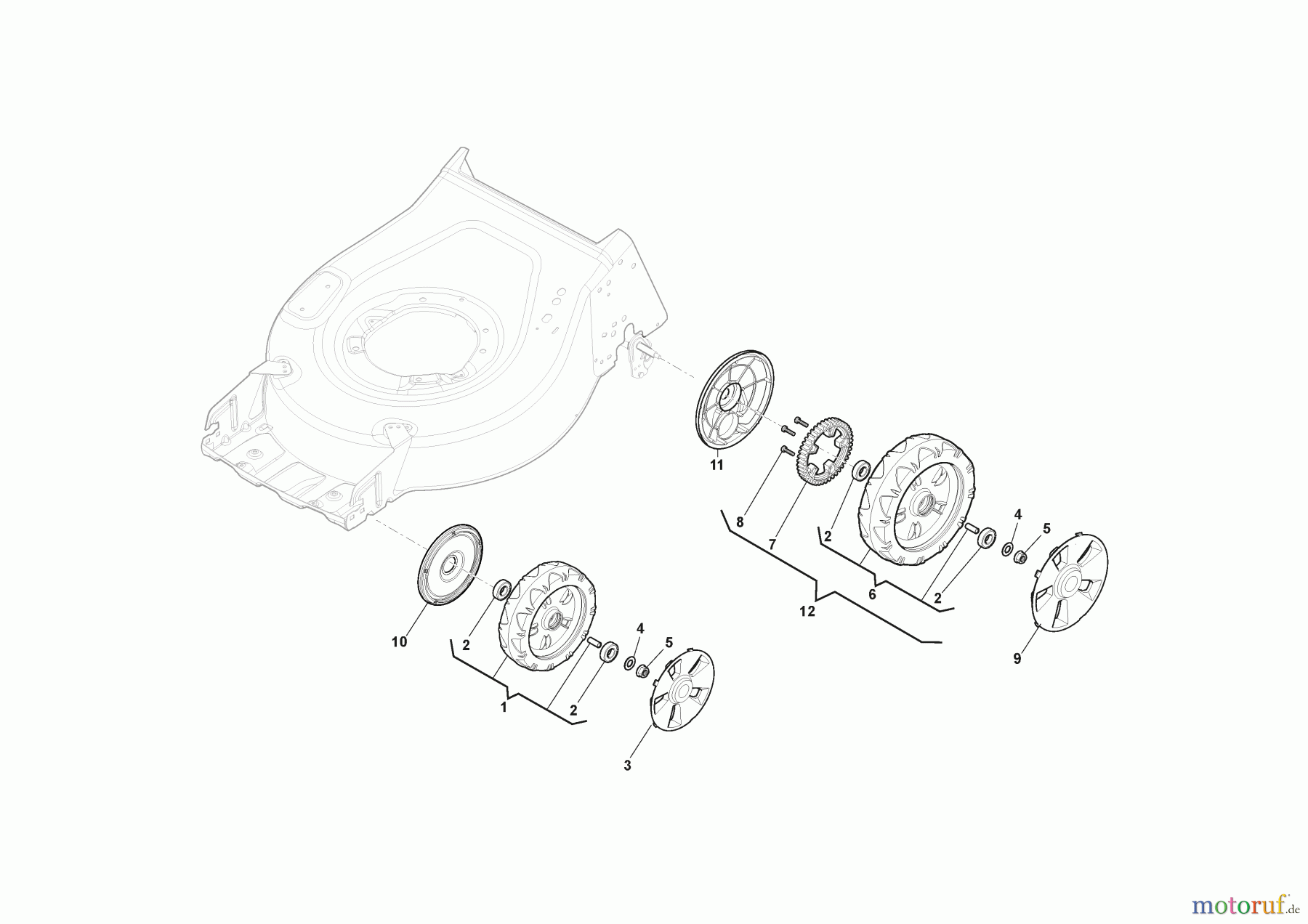 11
8
7
2
4
5
12
6
2
9
10
2
4
5
1
2
3
motoruf.de